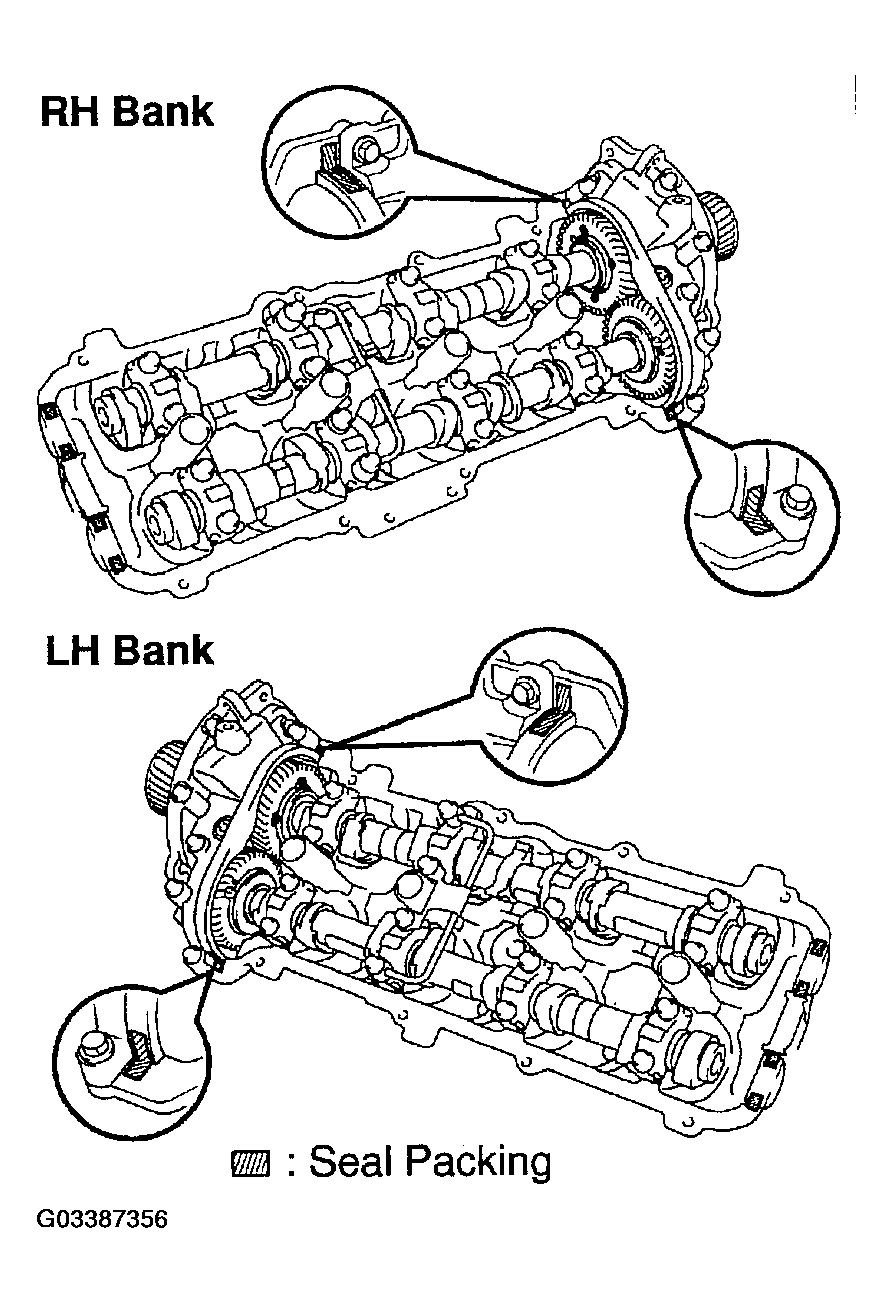 RH Bank

LH Bank

: Seal Packing

G03387356