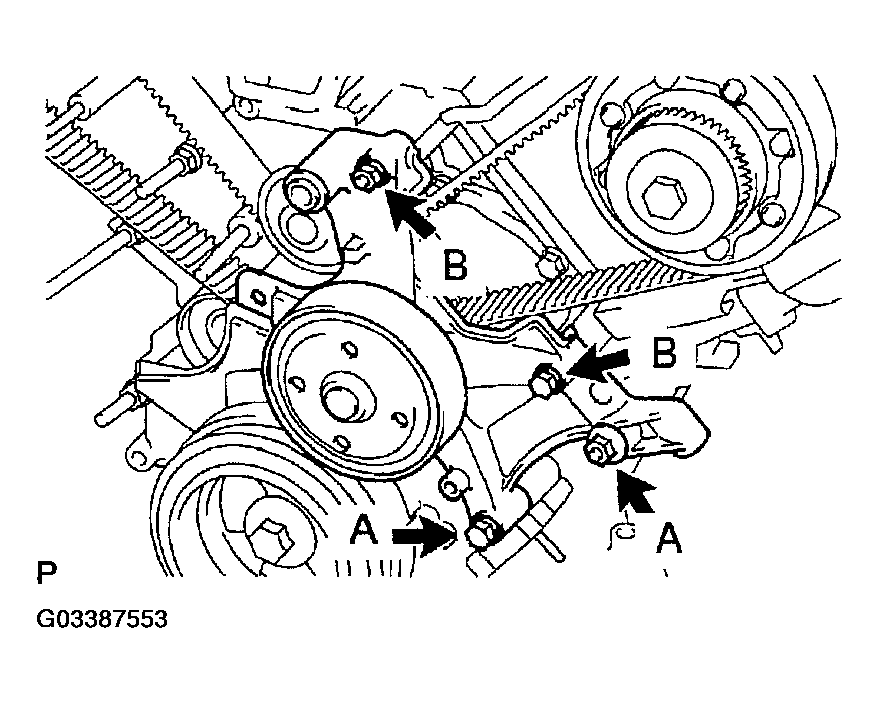 B
B
A
A
P
G03387553