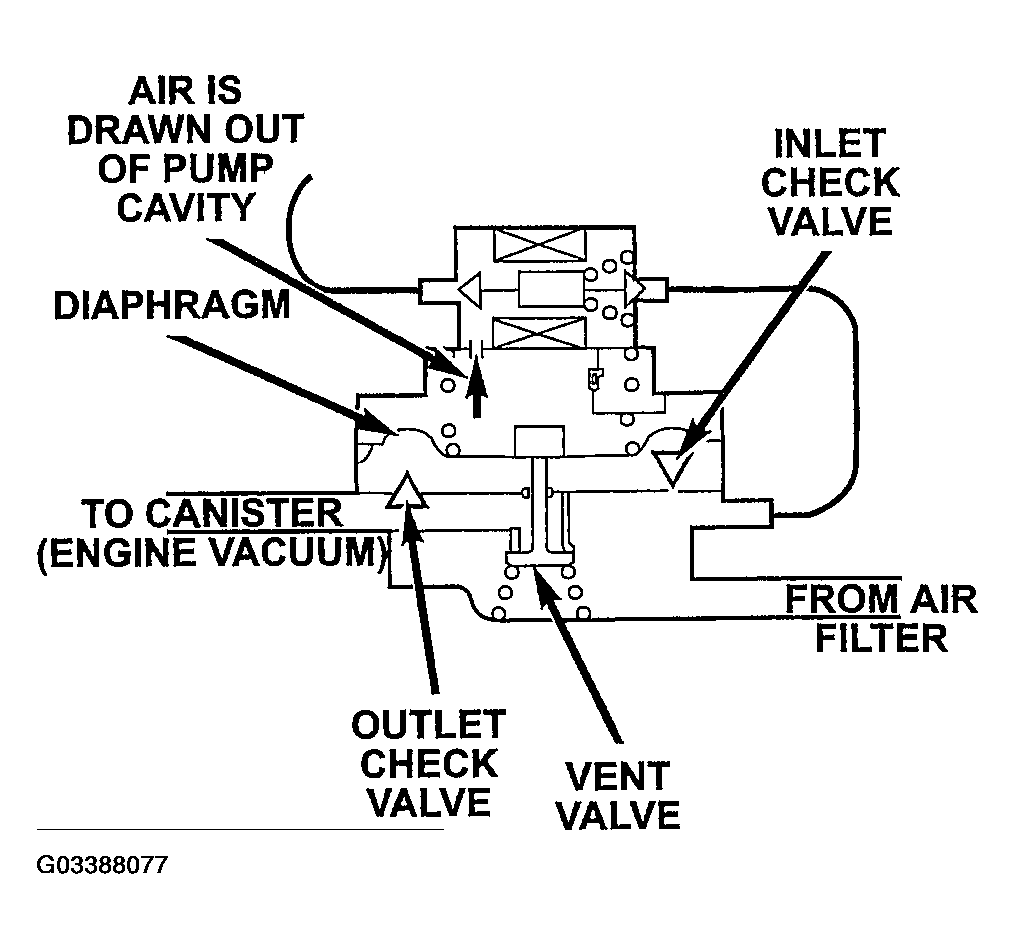 AIR IS DRAWN OUT OF PUMP CAVITY

INLET CHECK VALVE

DIAPHRAGM

TO CANISTER (ENGINE VACUUM)

FROM AIR FILTER

OUTLET CHECK VALVE

VENT VALVE

G03388077