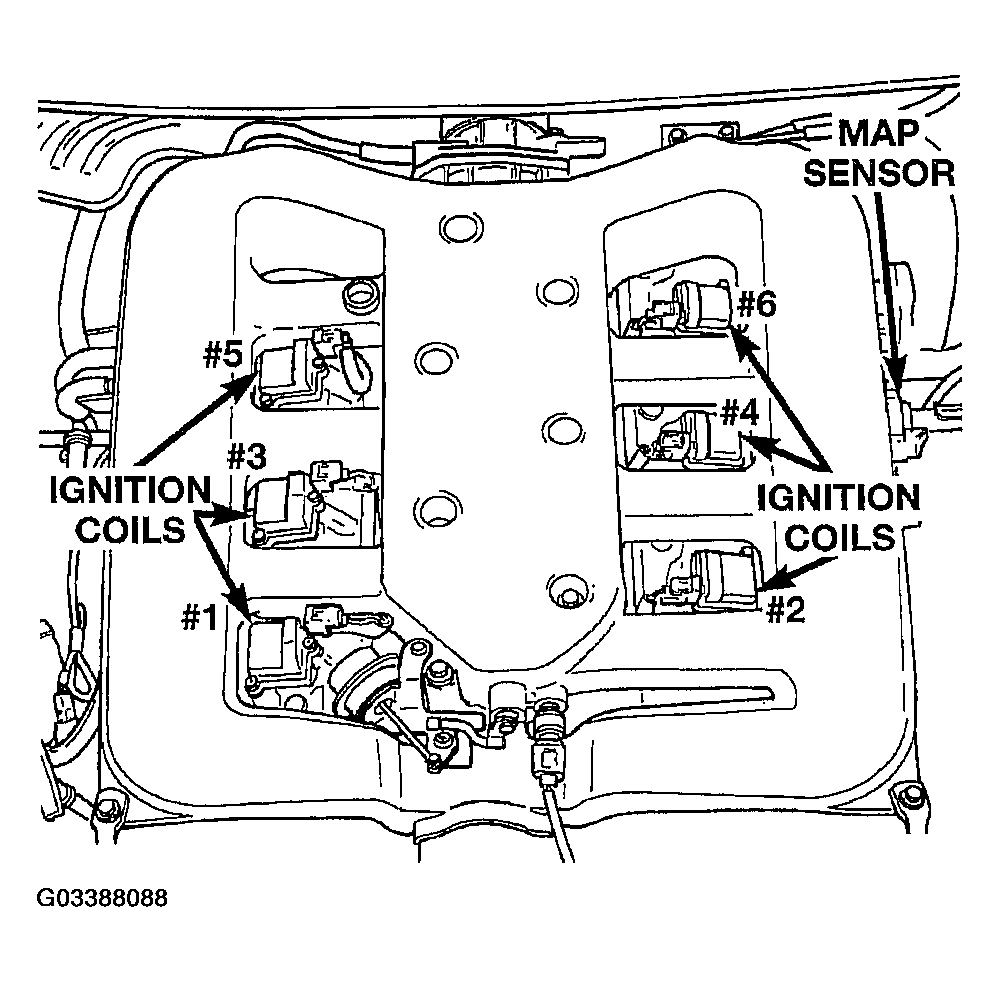 MAP SENSOR

#6

#5

#4

#3

IGNITION COILS

IGNITION COILS

#1

#2

G03388088