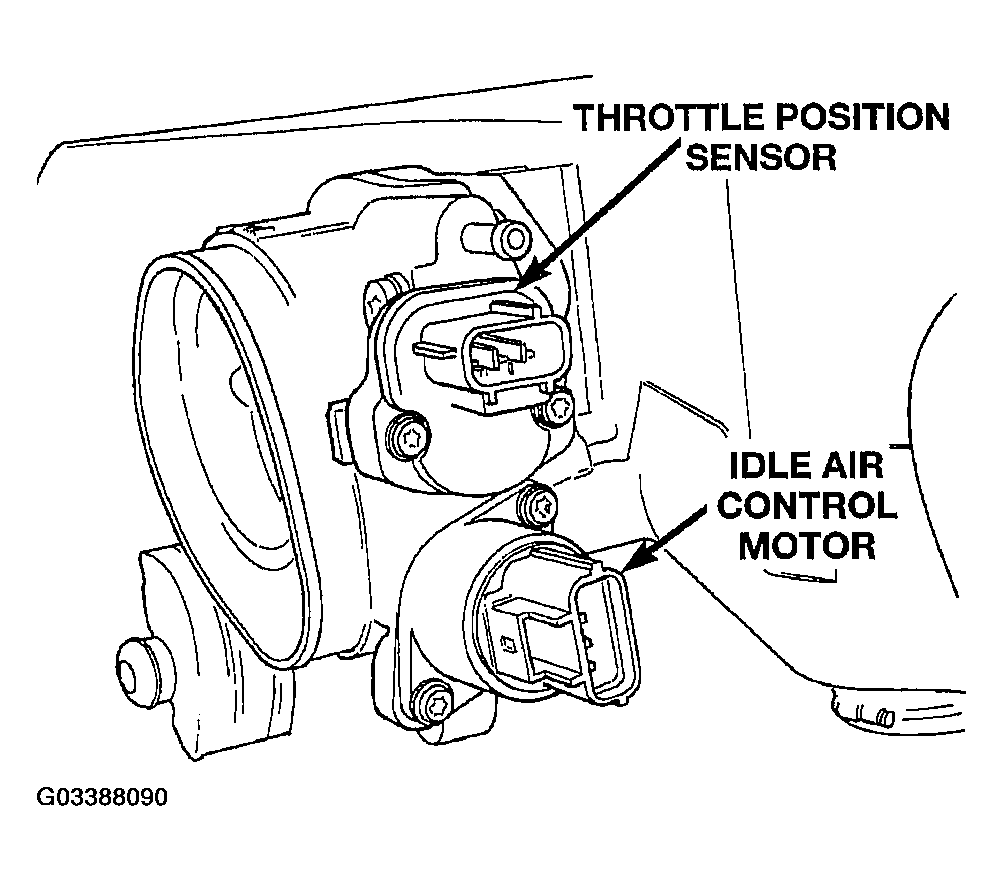 THROTTLE POSITION SENSOR

IDLE AIR CONTROL MOTOR

G03388090