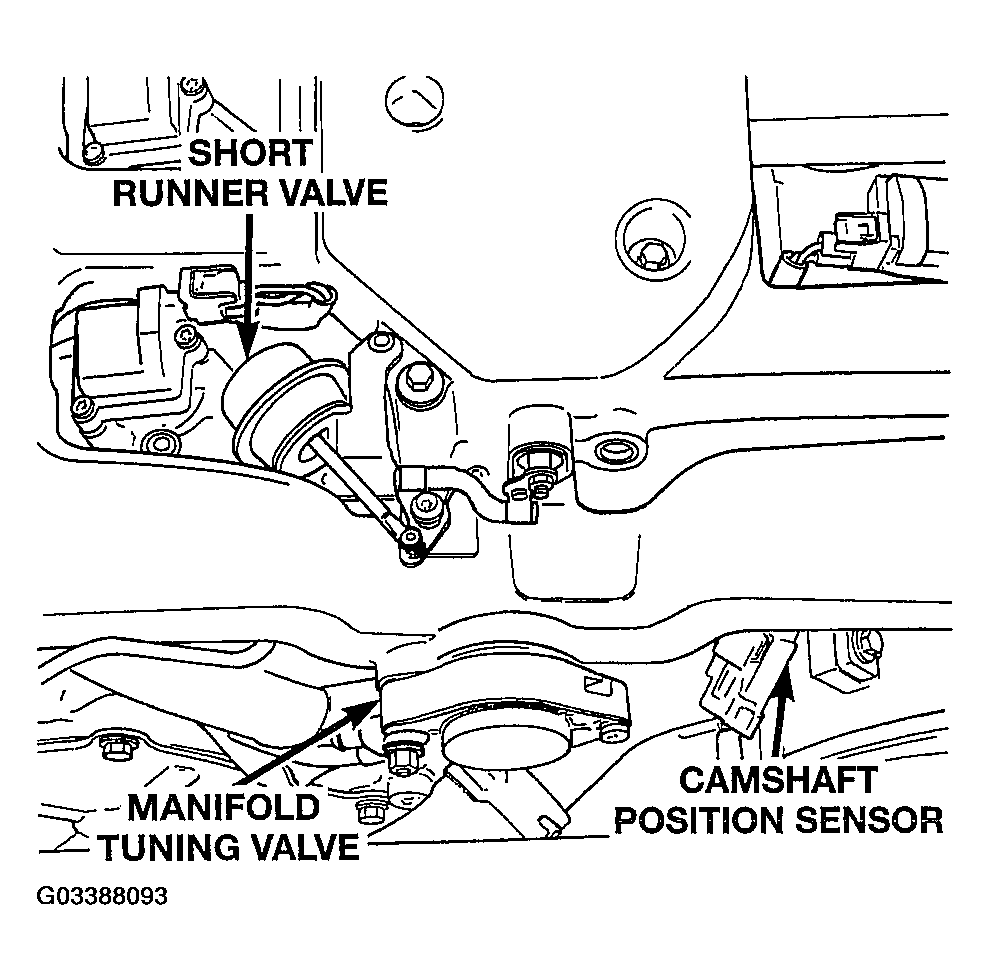 SHORT RUNNER VALVE

MANIFOLD TUNING VALVE

CAMSHAFT POSITION SENSOR

G03388093