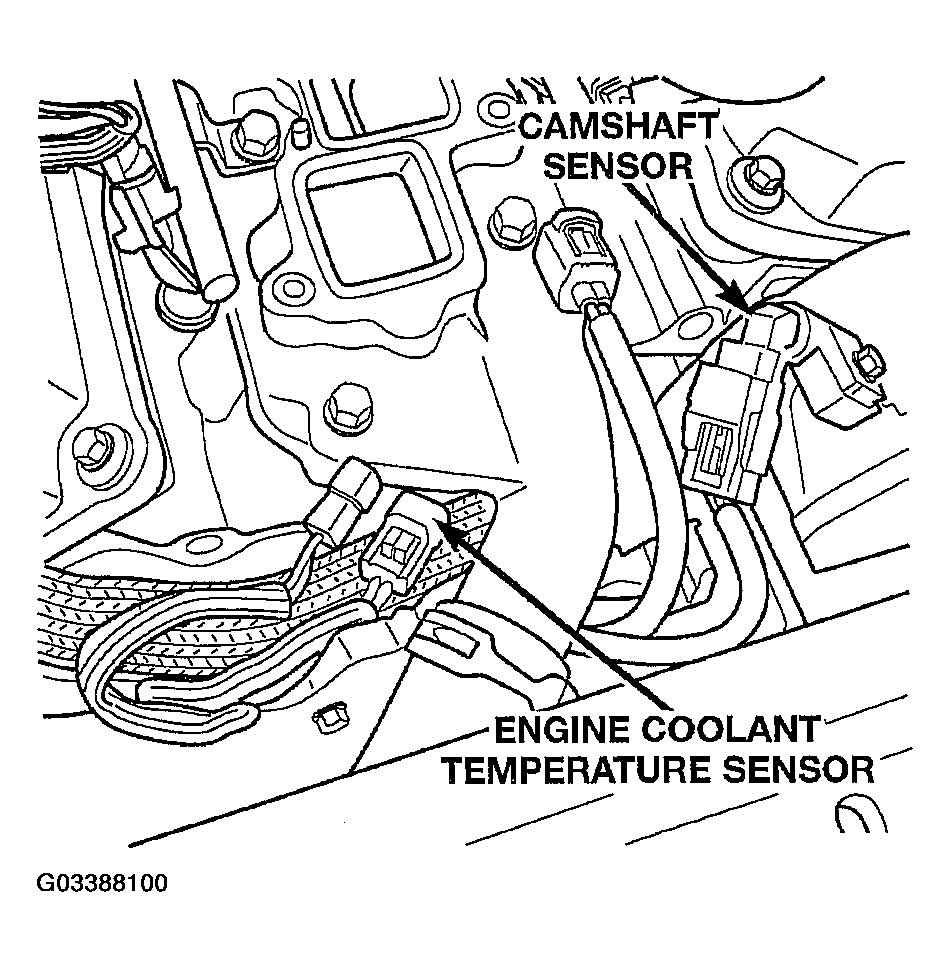 CAMSHAFT SENSOR

ENGINE COOLANT TEMPERATURE SENSOR

G03388100