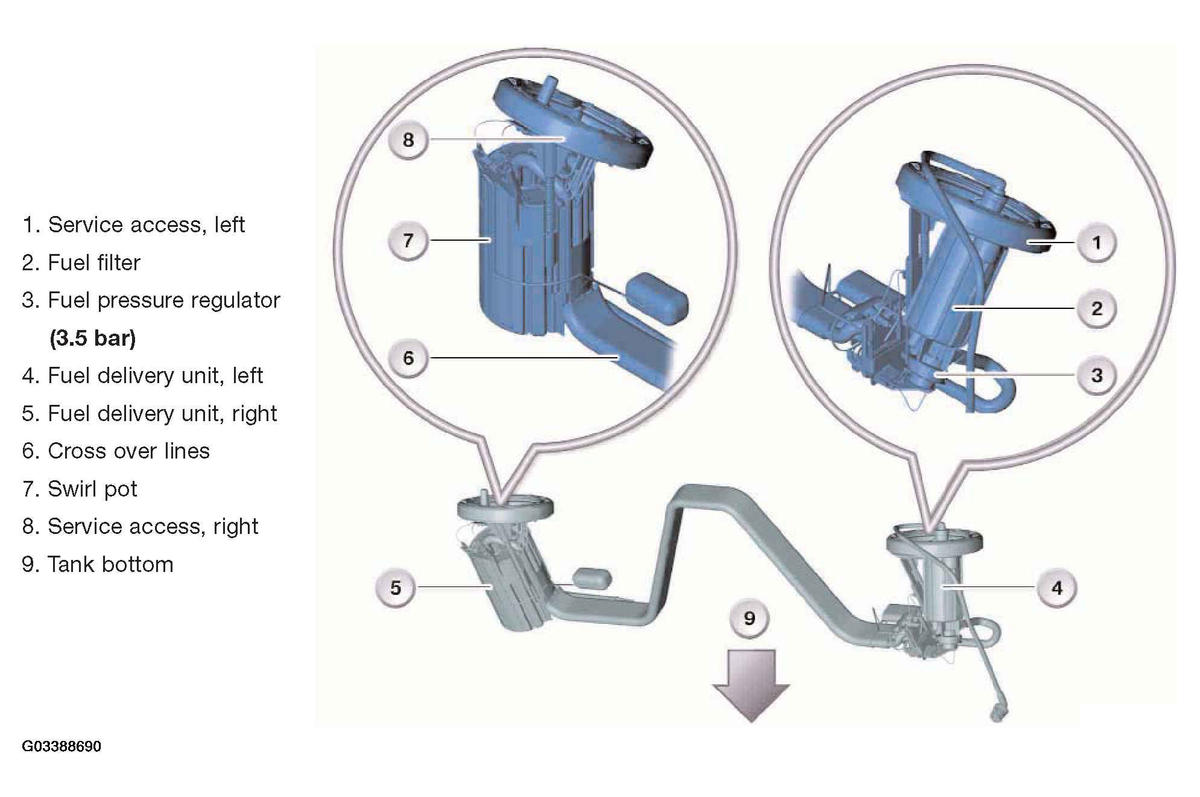 1. Service access, left
2. Fuel filter
3. Fuel pressure regulator (3.5 bar)
4. Fuel delivery unit, left
5. Fuel delivery unit, right
6. Cross over lines
7. Swirl pot
8. Service access, right
9. Tank bottom

8
7
6
1
2
3
5
4
9

G03388690