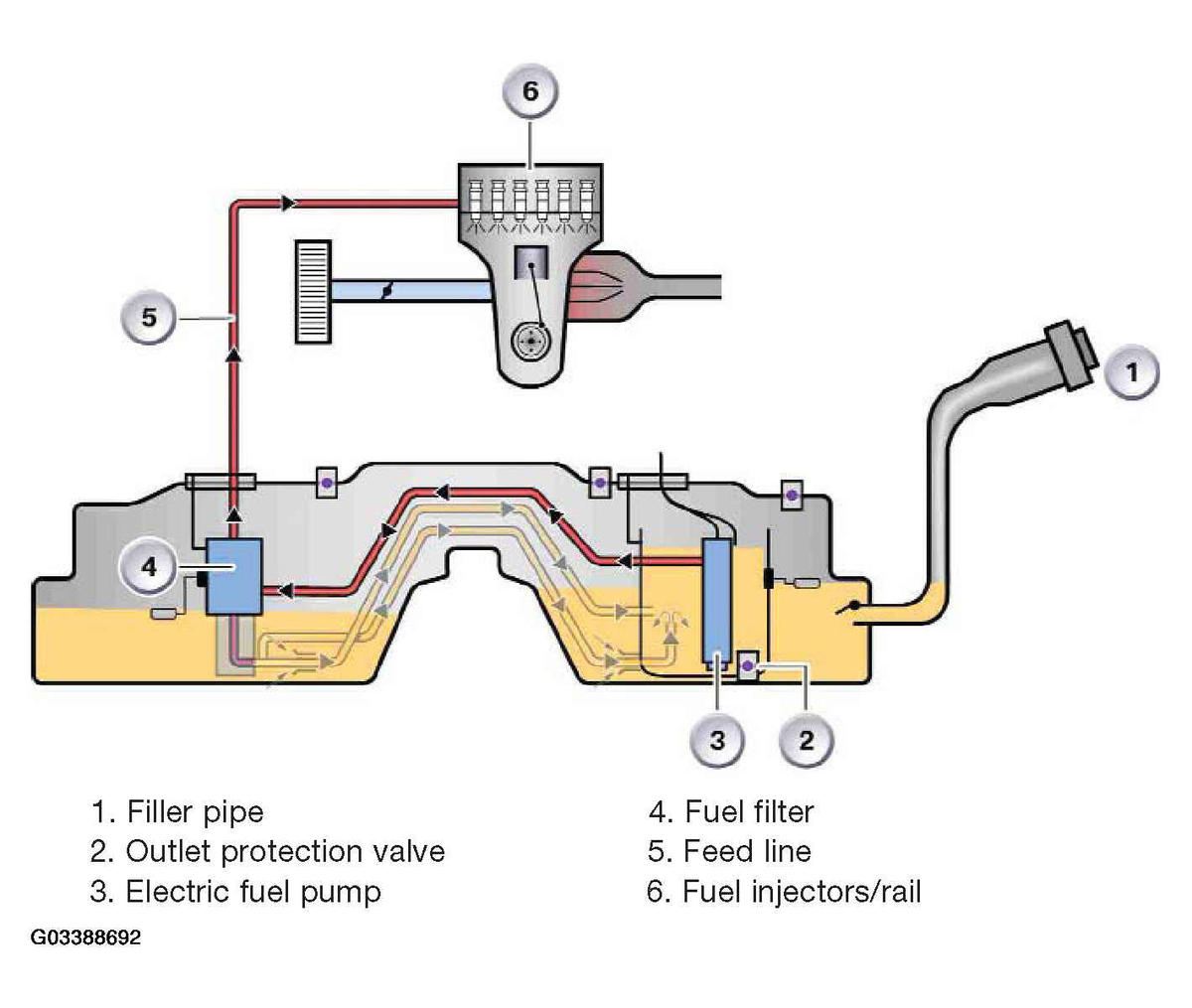 6

5

1

4

3

2

1. Filler pipe
2. Outlet protection valve
3. Electric fuel pump

4. Fuel filter
5. Feed line
6. Fuel injectors/rail

G03388692