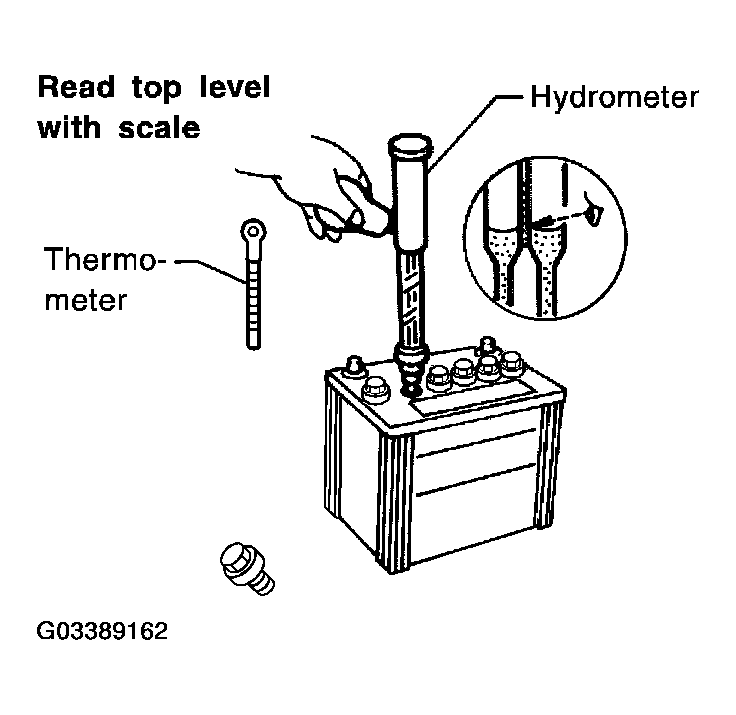 Read top level with scale

Hydrometer

Thermometer

G03389162