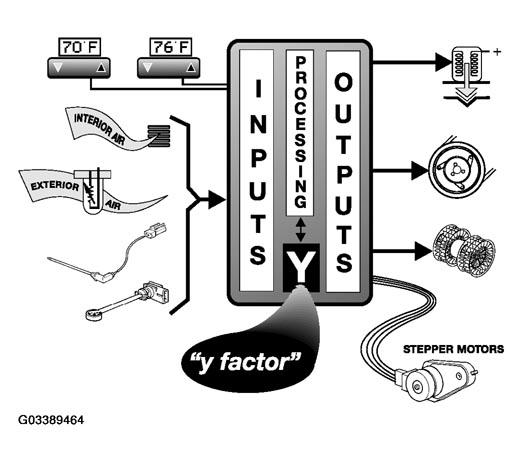 70°F

76°F

INTERIOR AIR

EXTERIOR AIR

INPUTS

PROCESSING

Y

OUTPUTS

+

"y factor"

STEPPER MOTORS

G03389464