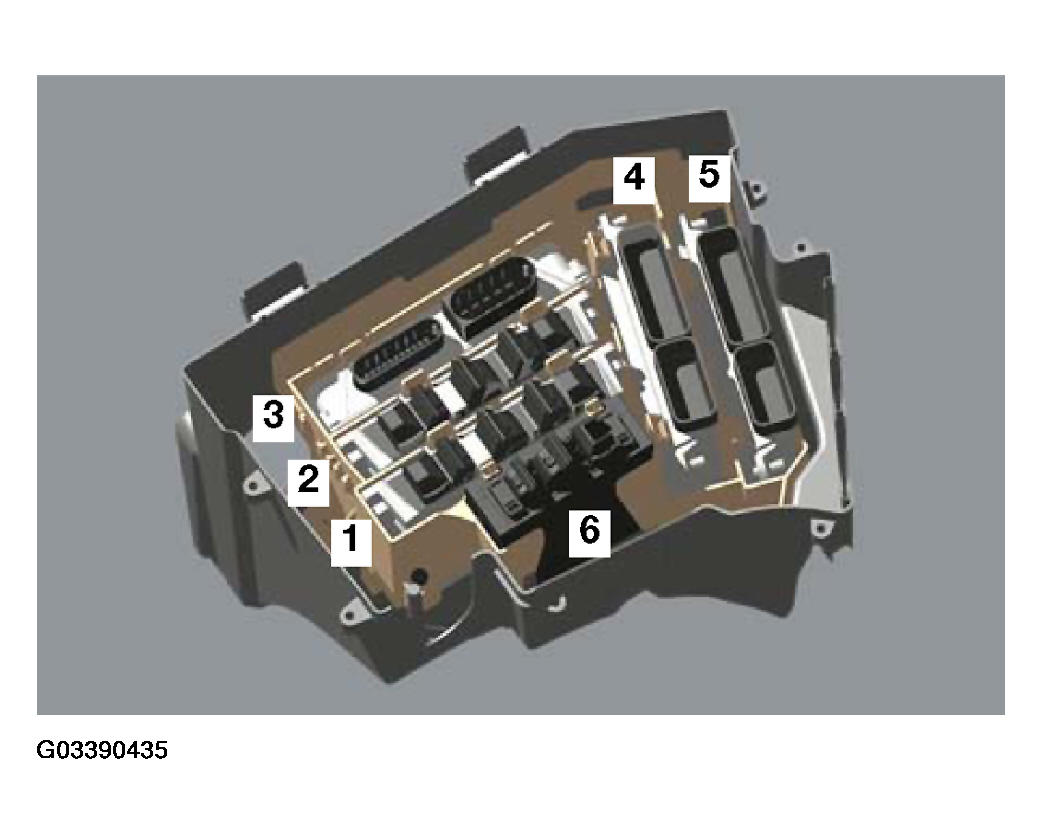 4
5
3
2
1
6

G03390435