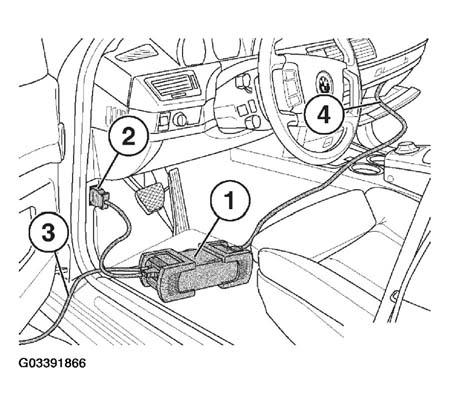 2
4
1
3
G03391866