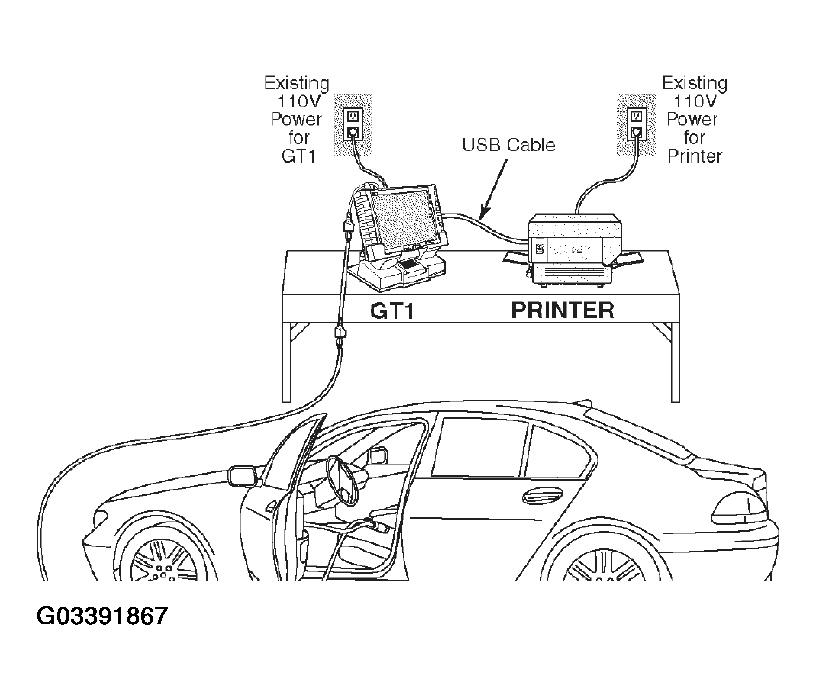 Existing 110V Power for GT1

USB Cable

Existing 110V Power for Printer

GT1

PRINTER

G03391867