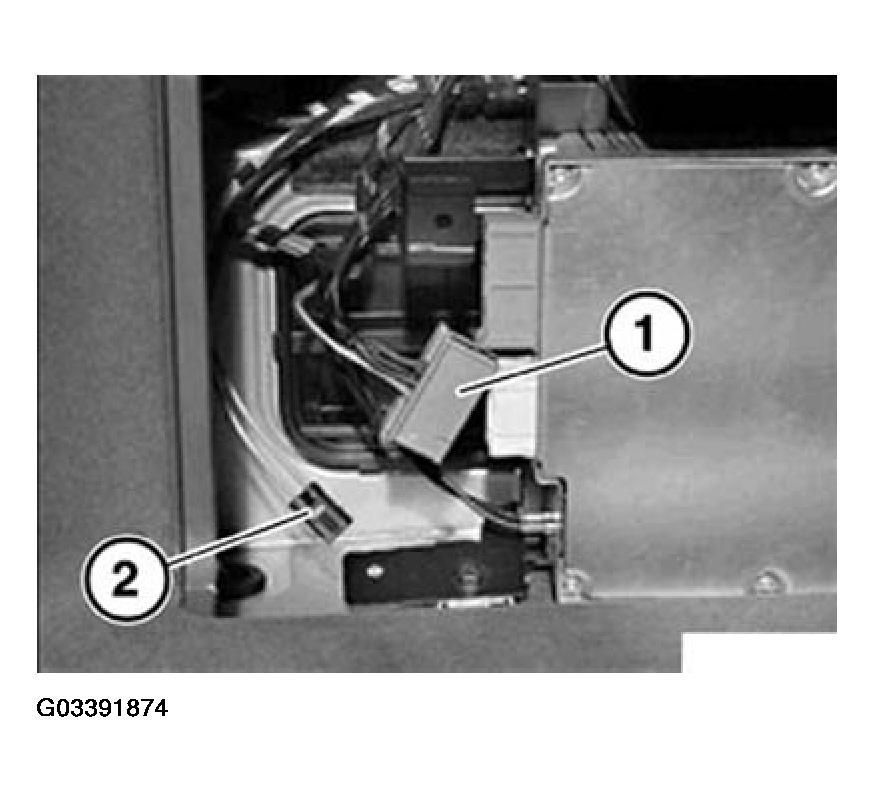 1

2

G03391874