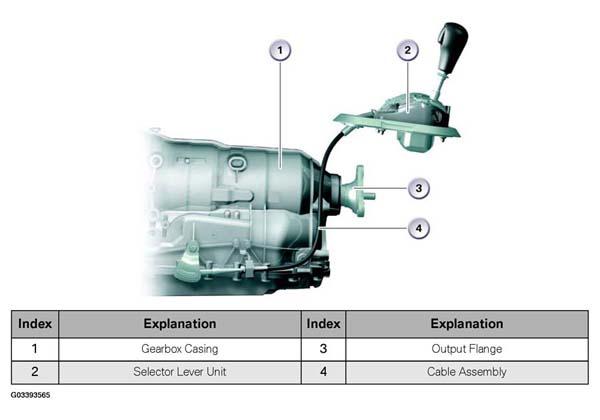 1
2
3
4

| Index | Explanation | Index | Explanation |
|---|---|---|---|
| 1 | Gearbox Casing | 3 | Output Flange |
| 2 | Selector Lever Unit | 4 | Cable Assembly |

G03393565