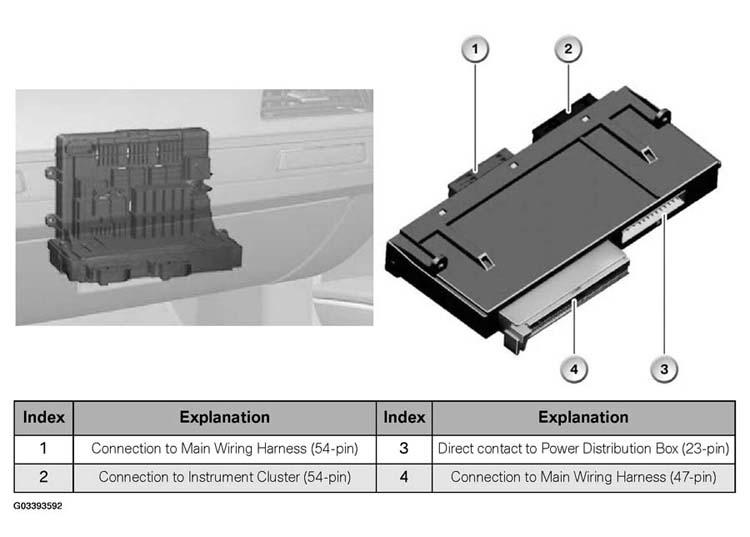 1
2
4
3

| Index | Explanation | Index | Explanation |
|---|---|---|---|
| 1 | Connection to Main Wiring Harness (54-pin) | 3 | Direct contact to Power Distribution Box (23-pin) |
| 2 | Connection to Instrument Cluster (54-pin) | 4 | Connection to Main Wiring Harness (47-pin) |

G03393592