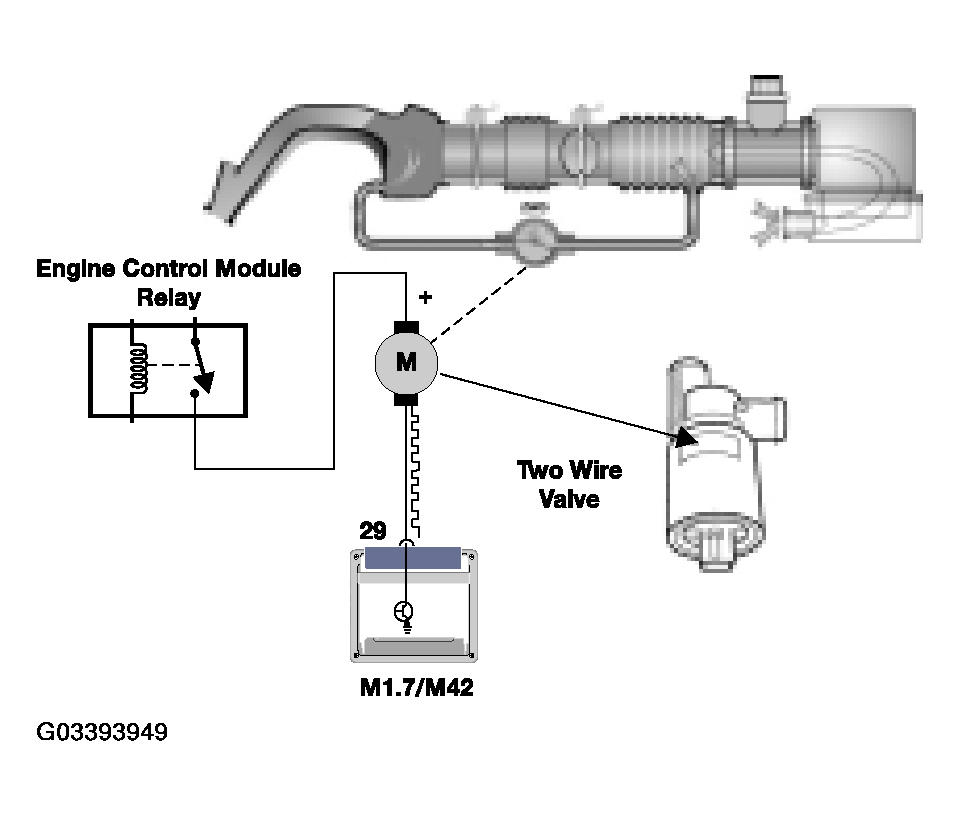 Engine Control Module Relay

+

M

Two Wire Valve

29

M1.7/M42

G03393949