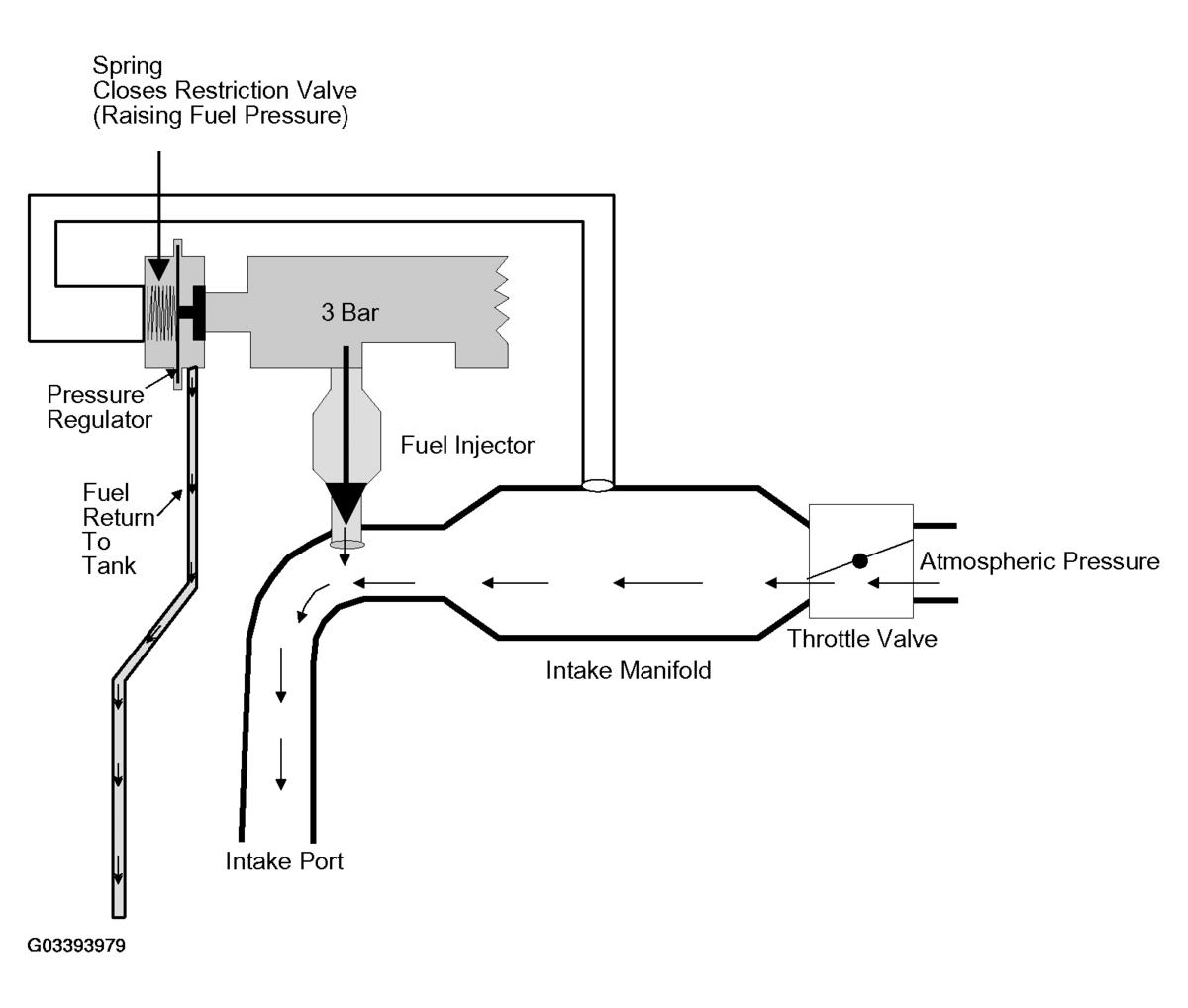 Spring
Closes Restriction Valve
(Raising Fuel Pressure)

3 Bar

Pressure
Regulator

Fuel Injector

Fuel
Return
To
Tank

Atmospheric Pressure

Throttle Valve

Intake Manifold

Intake Port

G03393979