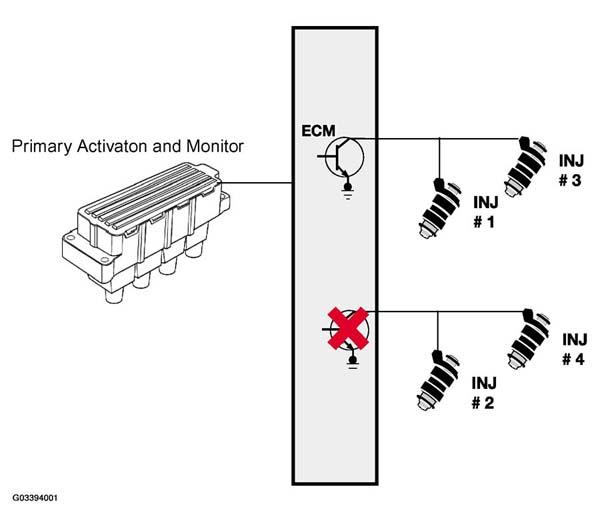 Primary Activaton and Monitor

ECM

INJ
# 3

INJ
# 1

INJ
# 4

INJ
# 2

G03394001