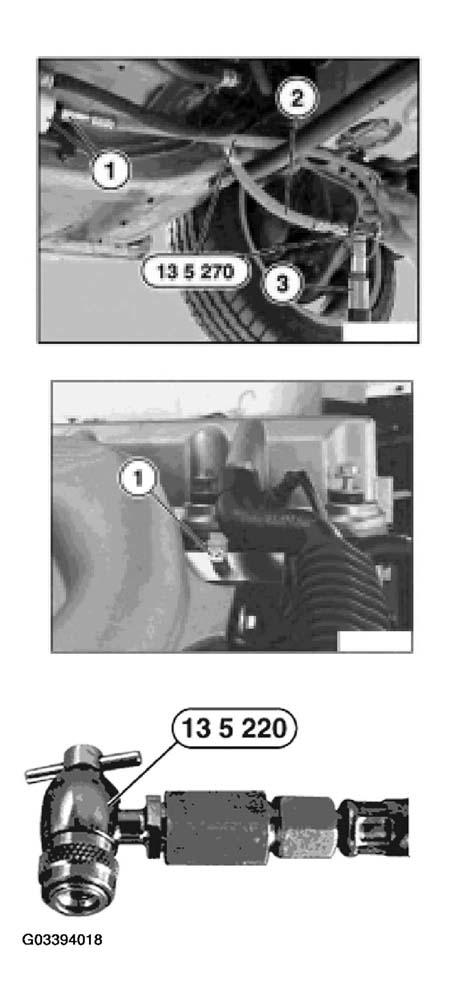 2
1
13 5 270
3

1

13 5 220

G03394018