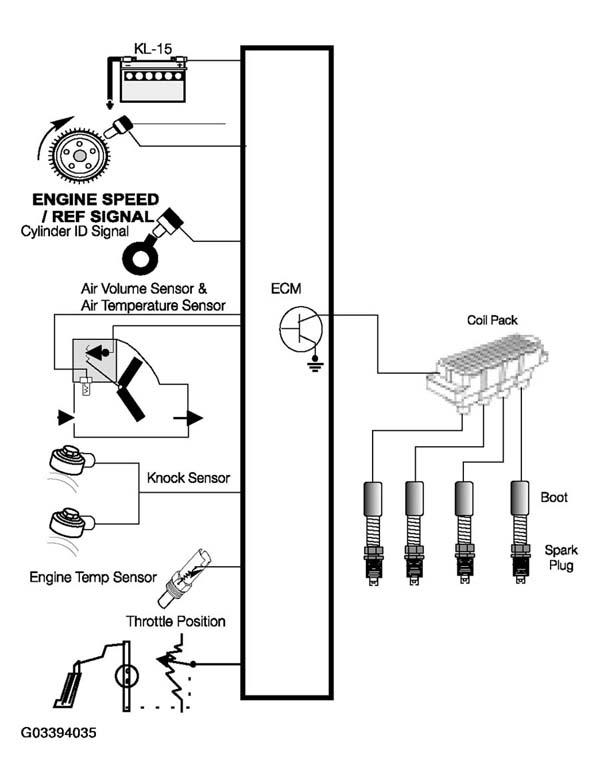 KL-15

ENGINE SPEED / REF SIGNAL
Cylinder ID Signal

Air Volume Sensor & Air Temperature Sensor

ECM

Coil Pack

Knock Sensor

Boot

Spark Plug

Engine Temp Sensor

Throttle Position

G03394035