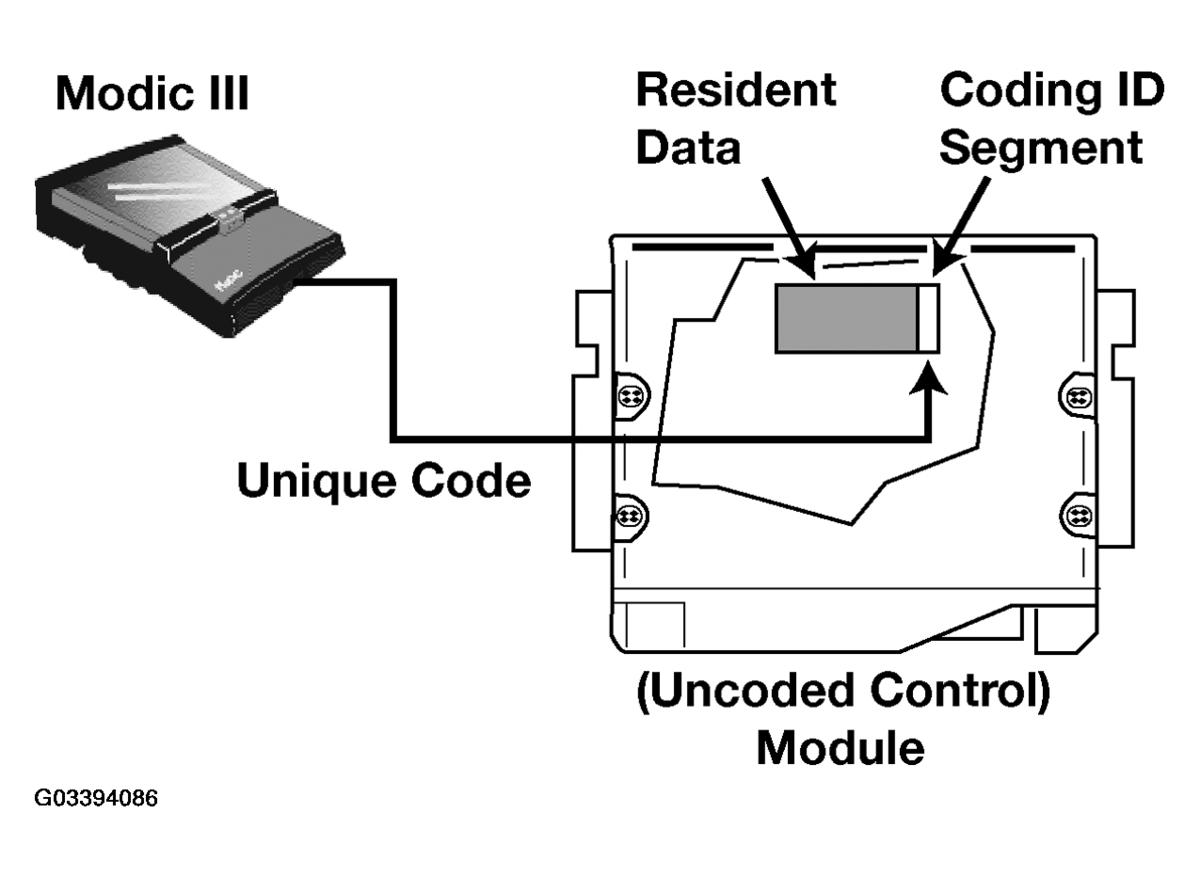 Modic III

Resident Data

Coding ID Segment

Unique Code

(Uncoded Control) Module

G03394086