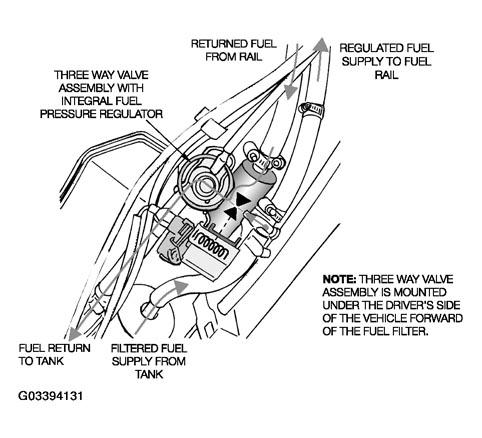 RETURNED FUEL FROM RAIL

REGULATED FUEL SUPPLY TO FUEL RAIL

THREE WAY VALVE ASSEMBLY WITH INTEGRAL FUEL PRESSURE REGULATOR

NOTE: THREE WAY VALVE ASSEMBLY IS MOUNTED UNDER THE DRIVER'S SIDE OF THE VEHICLE FORWARD OF THE FUEL FILTER.

FUEL RETURN TO TANK

FILTERED FUEL SUPPLY FROM TANK

G03394131