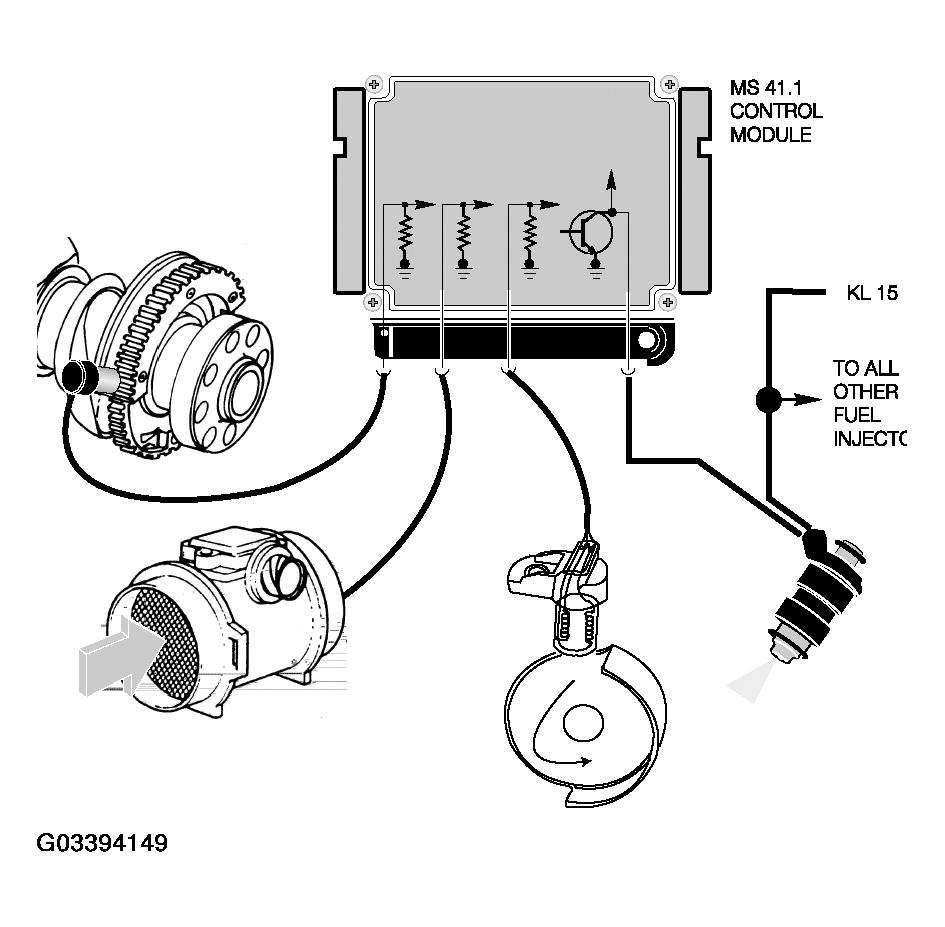 MS 41.1
CONTROL
MODULE

KL 15

TO ALL
OTHER
FUEL
INJECTO

G03394149