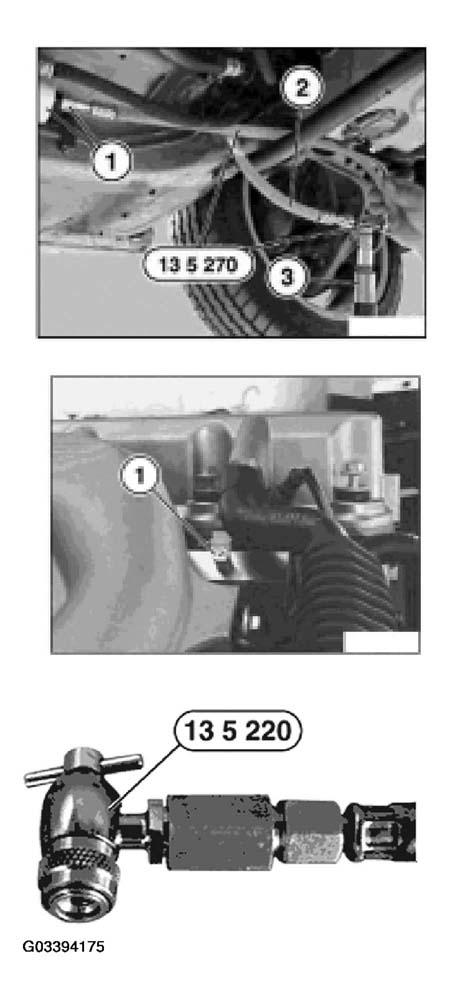 2
1
13 5 270
3

1

13 5 220

G03394175