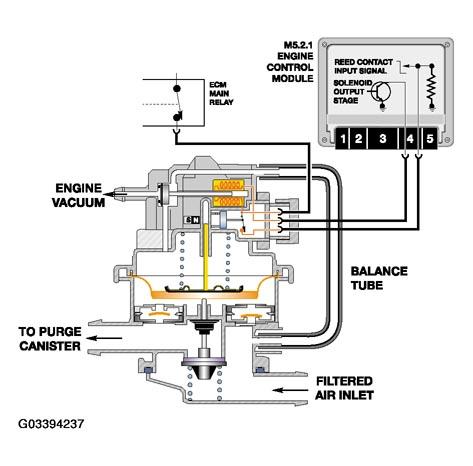 M5.2.1
ENGINE
CONTROL
MODULE

REED CONTACT
INPUT SIGNAL

SOLENOID
OUTPUT
STAGE

1 2 3 4 5

ECM
MAIN
RELAY

ENGINE
VACUUM

S N

BALANCE
TUBE

TO PURGE
CANISTER

FILTERED
AIR INLET

G03394237