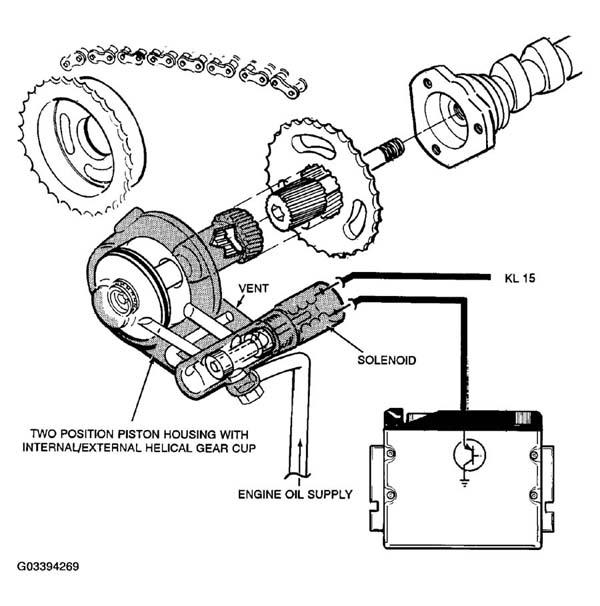 KL 15

VENT

SOLENOID

TWO POSITION PISTON HOUSING WITH INTERNAL/EXTERNAL HELICAL GEAR CUP

ENGINE OIL SUPPLY

G03394269