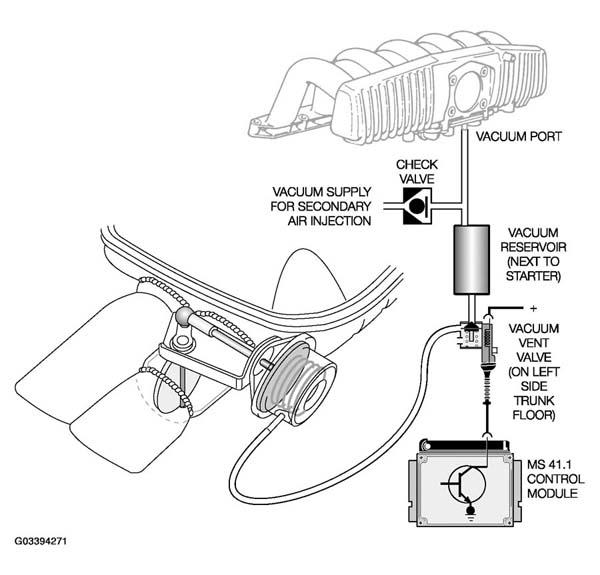 VACUUM PORT

CHECK VALVE

VACUUM SUPPLY FOR SECONDARY AIR INJECTION

VACUUM RESERVOIR (NEXT TO STARTER)

+

VACUUM VENT VALVE (ON LEFT SIDE TRUNK FLOOR)

MS 41.1 CONTROL MODULE

G03394271