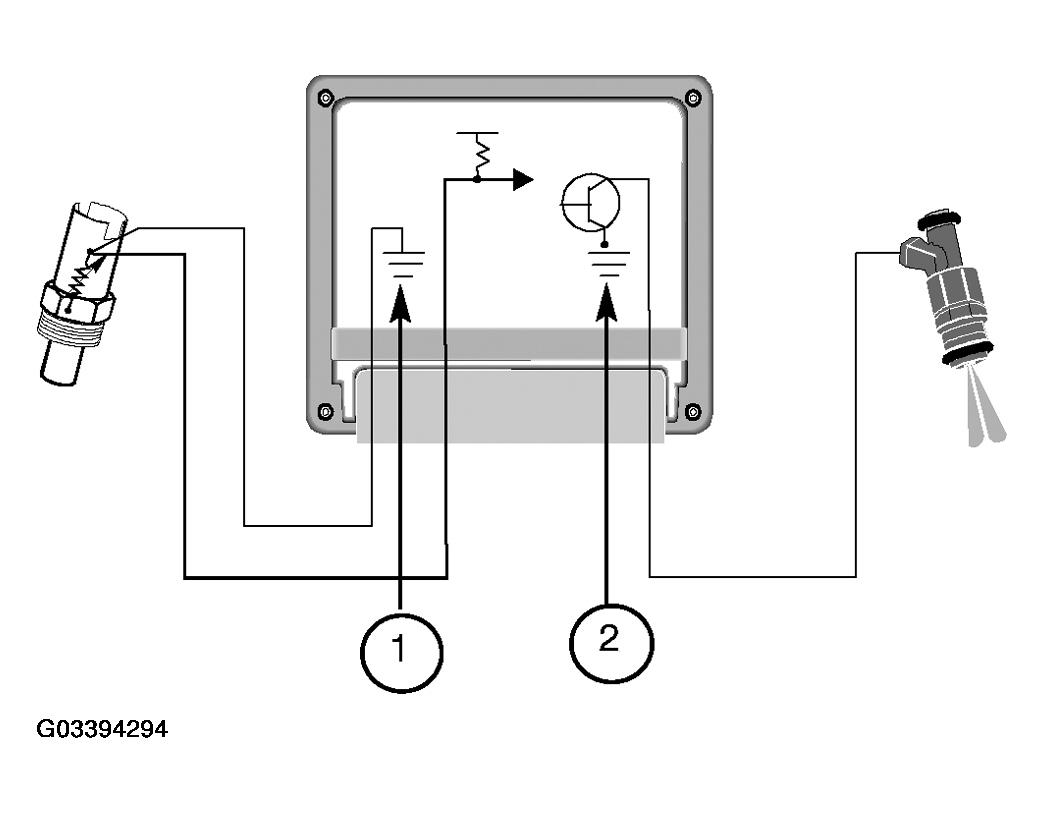 1

2

G03394294