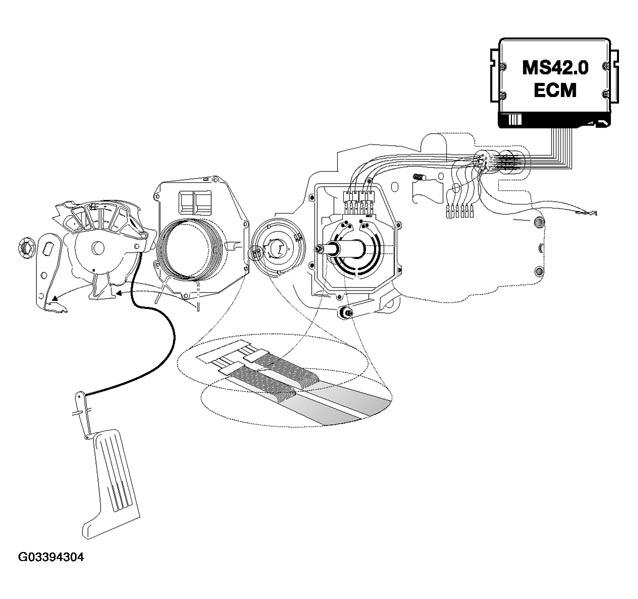 MS42.0
ECM

G03394304