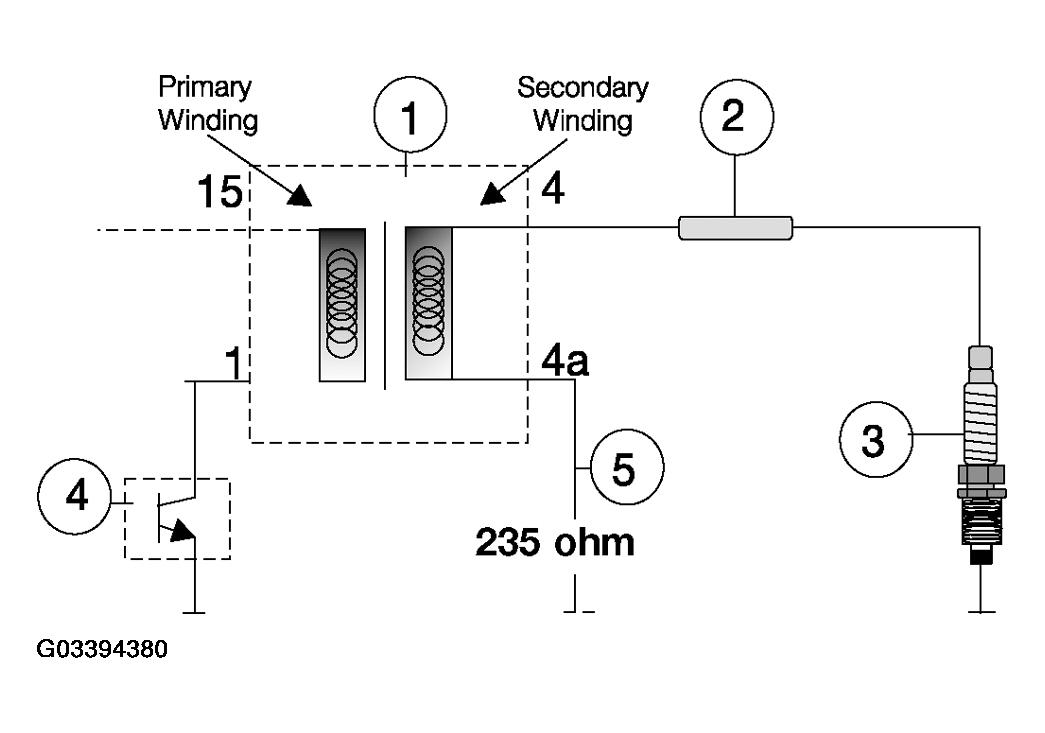 Primary Winding

1

Secondary Winding

2

15

4

1

4a

3

4

5

235 ohm

G03394380