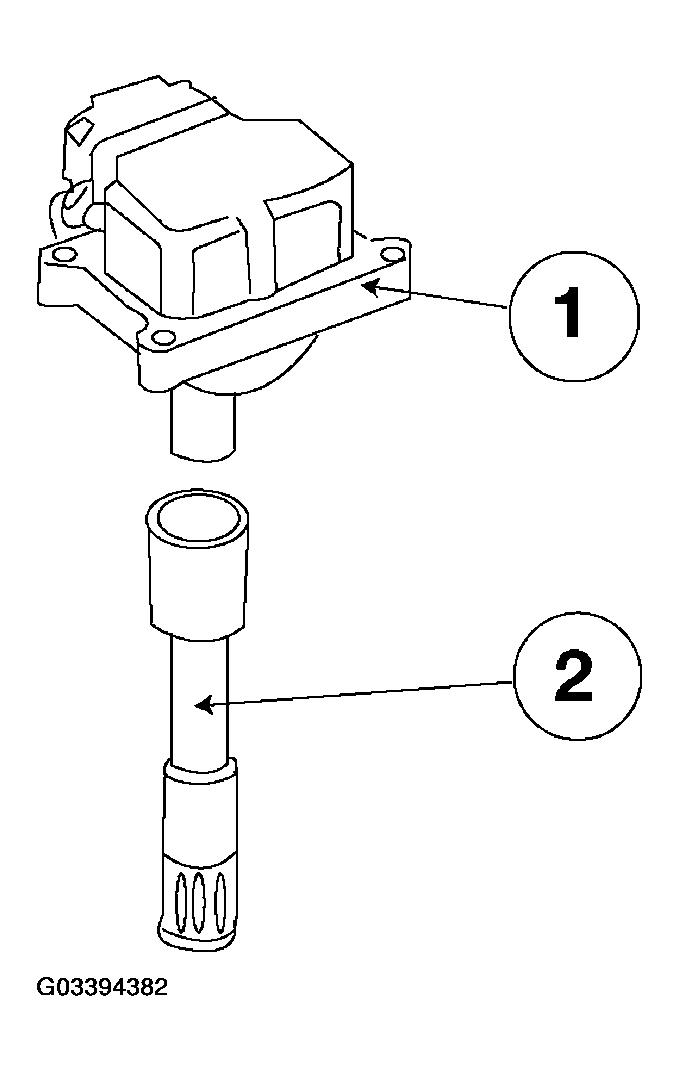 1

2

G03394382