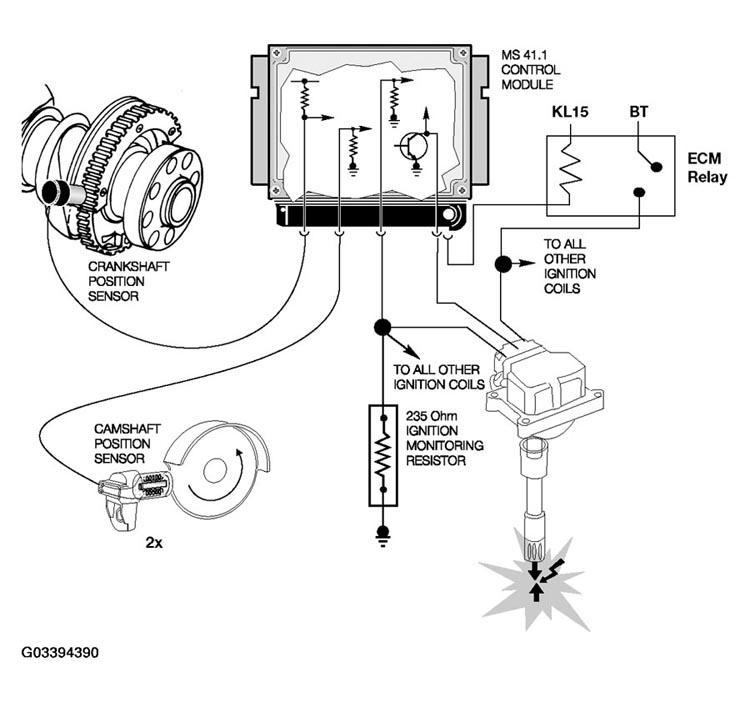 MS 41.1 CONTROL MODULE

KL15

BT

ECM Relay

CRANKSHAFT POSITION SENSOR

TO ALL OTHER IGNITION COILS

TO ALL OTHER IGNITION COILS

235 Ohm IGNITION MONITORING RESISTOR

CAMSHAFT POSITION SENSOR

2x

G03394390