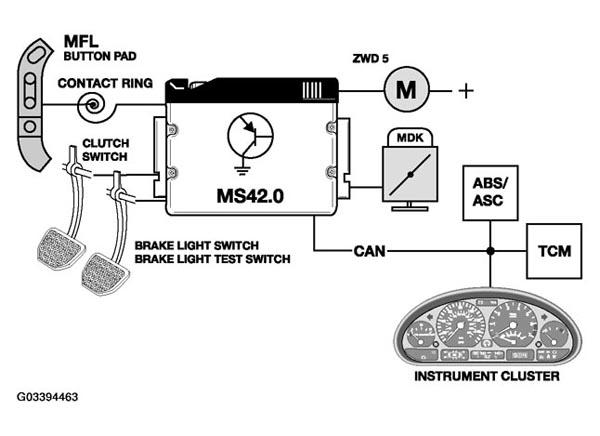 MFL
BUTTON PAD

CONTACT RING

ZWD 5

M

+

CLUTCH SWITCH

MDK

MS42.0

ABS/ ASC

BRAKE LIGHT SWITCH
BRAKE LIGHT TEST SWITCH

CAN

TCM

INSTRUMENT CLUSTER

G03394463