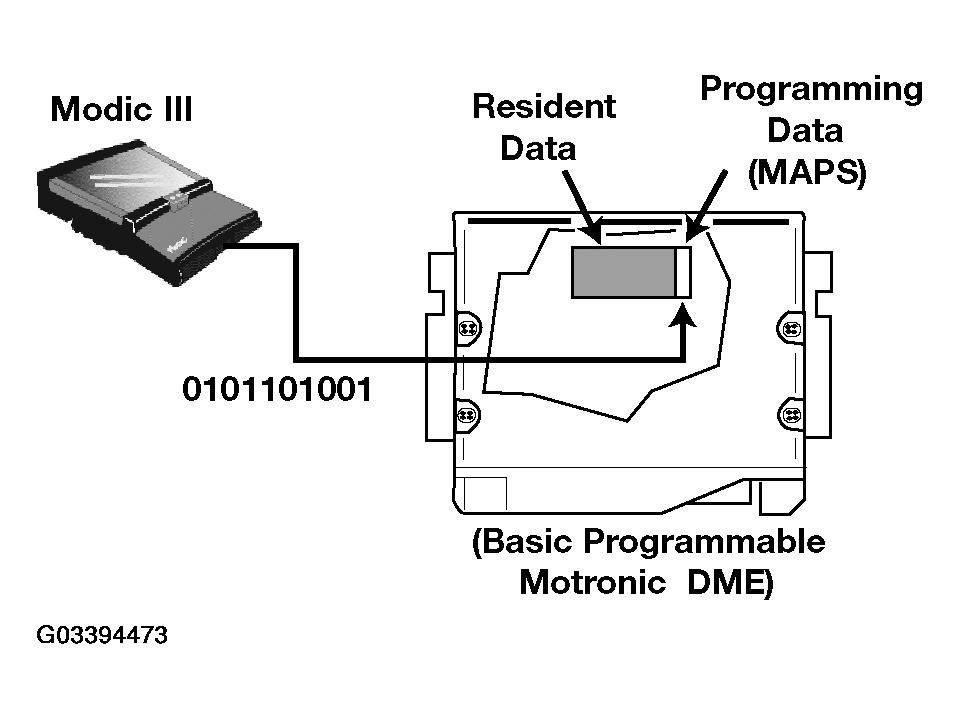 Modic III

Resident Data

Programming Data (MAPS)

0101101001

(Basic Programmable Motronic DME)

G03394473