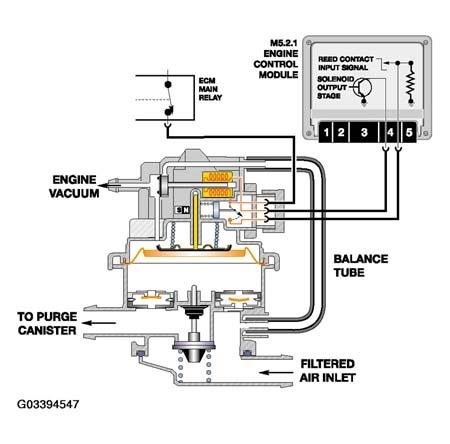 M5.2.1
ENGINE
CONTROL
MODULE

REED CONTACT
INPUT SIGNAL

SOLENOID
OUTPUT
STAGE

1
2
3
4
5

ECM
MAIN
RELAY

ENGINE
VACUUM

S
N

BALANCE
TUBE

TO PURGE
CANISTER

FILTERED
AIR INLET

G03394547