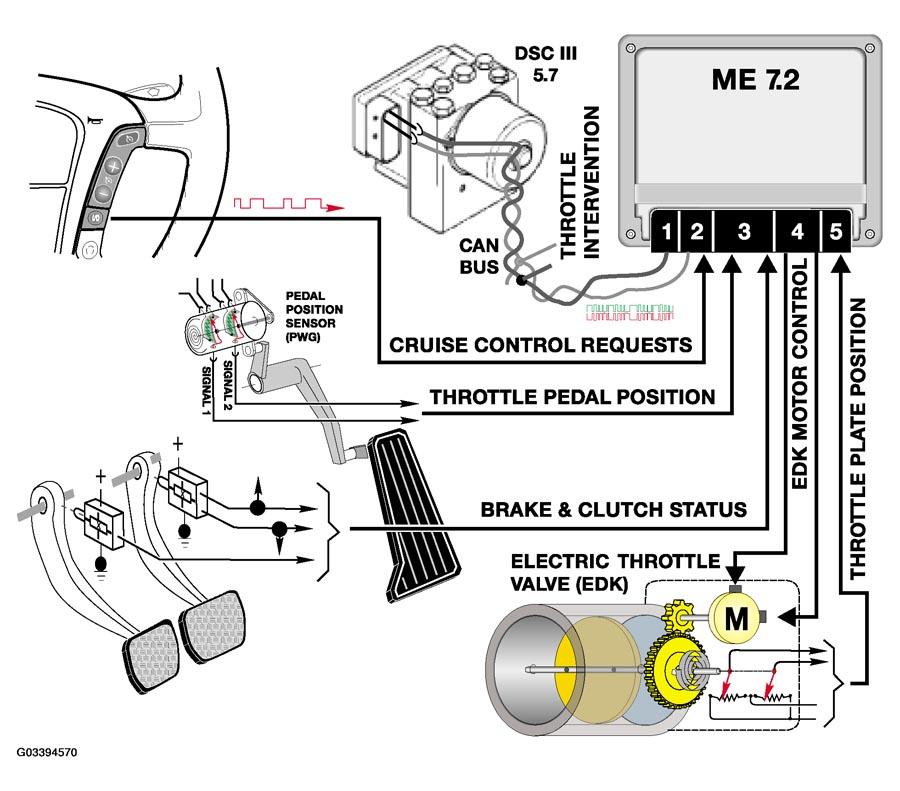 DSC III
5.7

ME 7.2

1 2 3 4 5

THROTTLE INTERVENTION

CAN BUS

PEDAL POSITION SENSOR (PWG)

SIGNAL 1
SIGNAL 2

CRUISE CONTROL REQUESTS

THROTTLE PEDAL POSITION

BRAKE & CLUTCH STATUS

EDK MOTOR CONTROL

THROTTLE PLATE POSITION

ELECTRIC THROTTLE VALVE (EDK)

M

G03394570