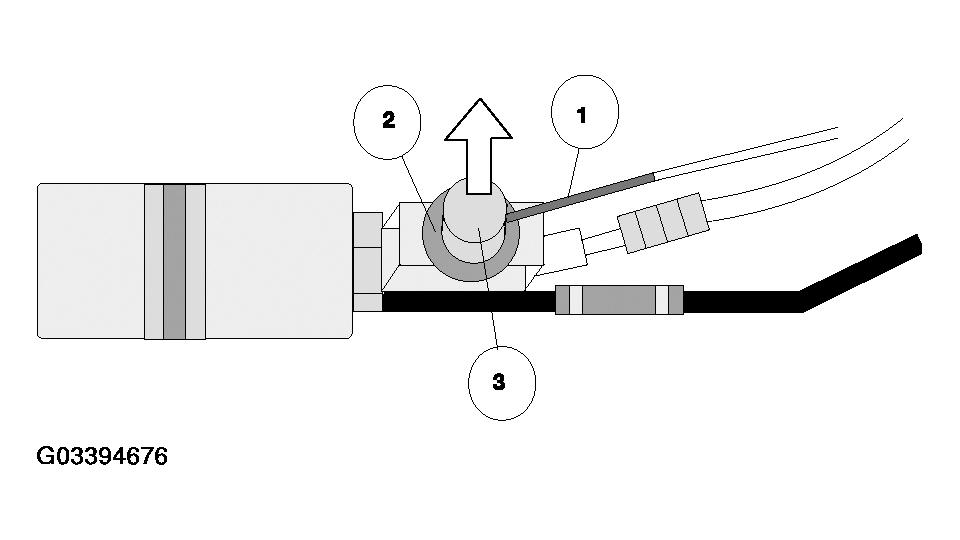 2

1

3

G03394676