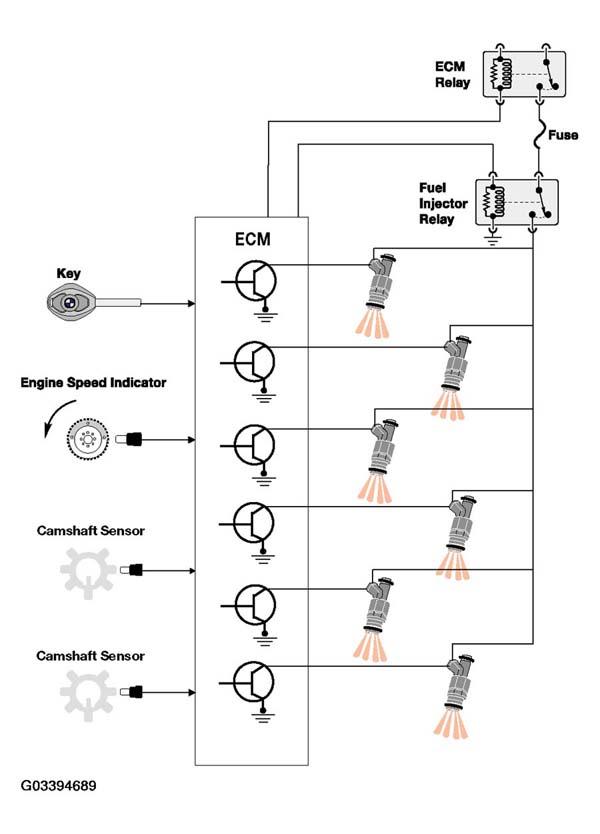 ECM Relay

Fuse

Fuel Injector Relay

ECM

Key

Engine Speed Indicator

Camshaft Sensor

Camshaft Sensor

G03394689