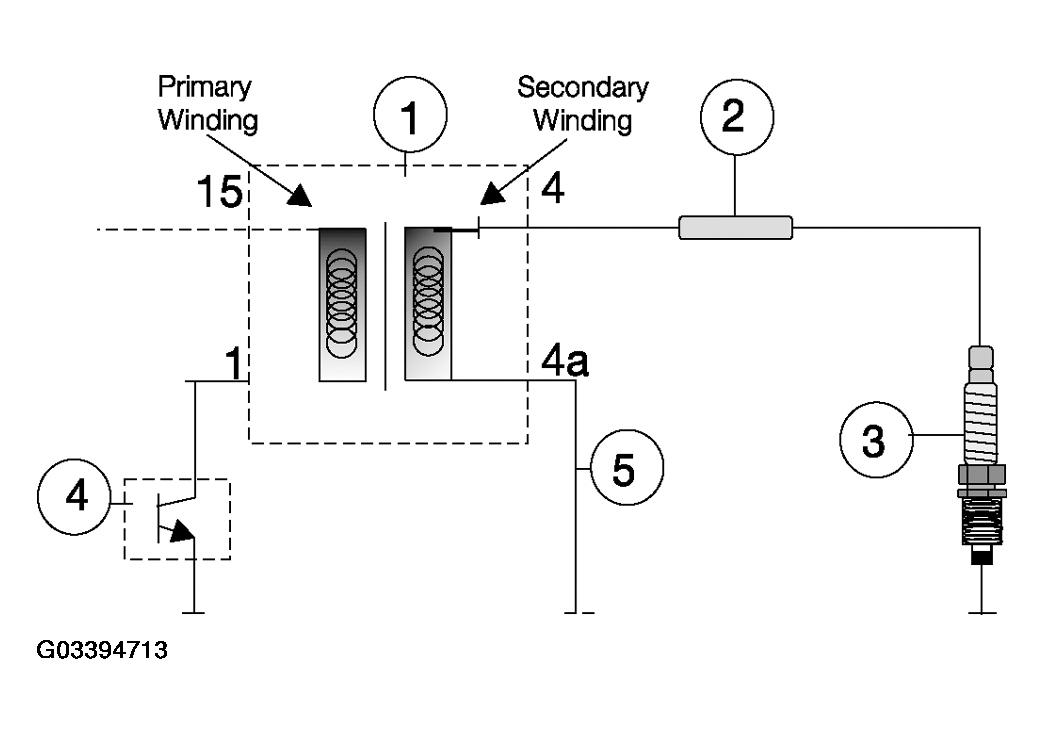 Primary Winding
1
Secondary Winding
2
15
4
1
4a
3
4
5
G03394713