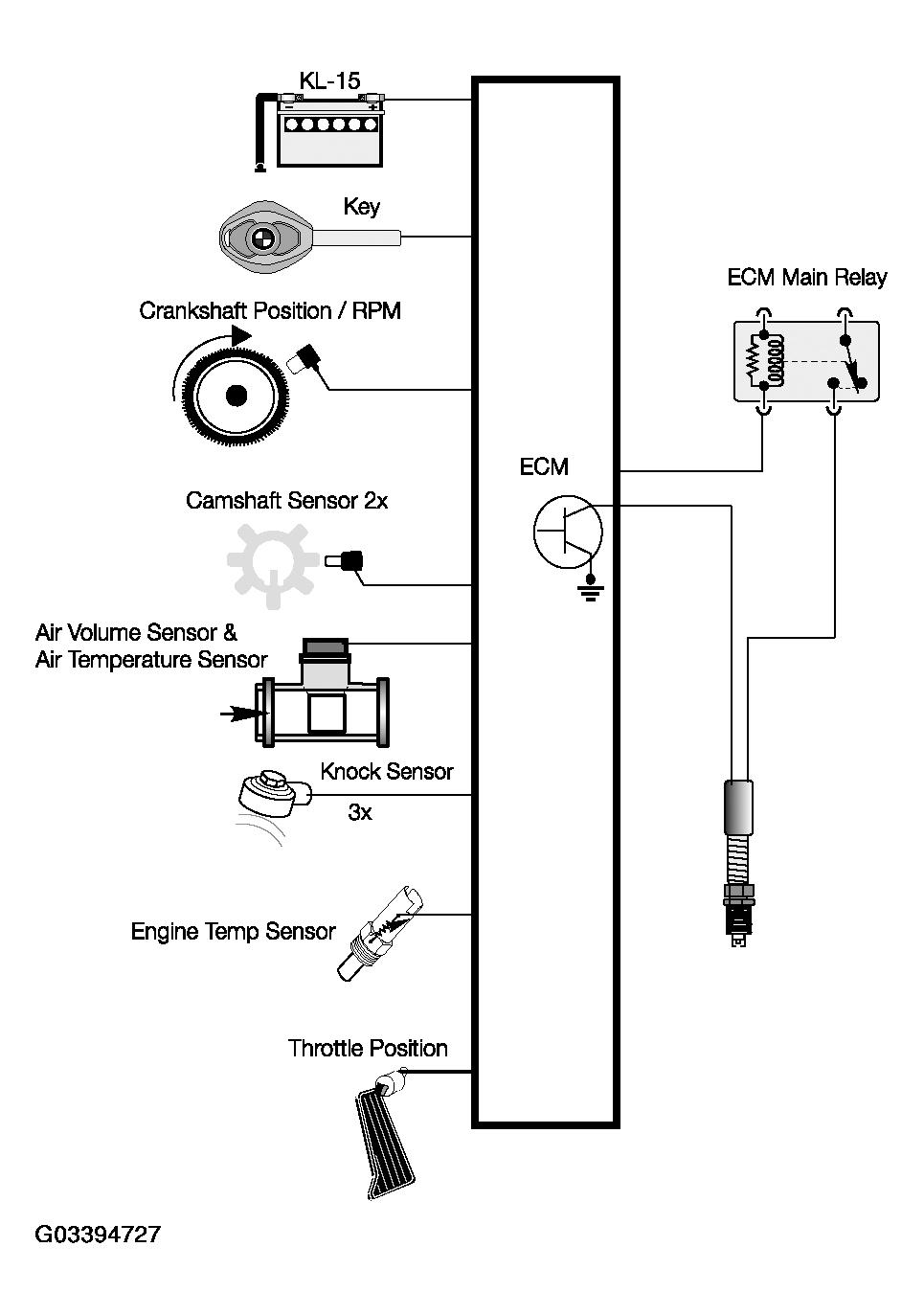 KL-15

Key

Crankshaft Position / RPM

Camshaft Sensor 2x

Air Volume Sensor &
Air Temperature Sensor

Knock Sensor
3x

Engine Temp Sensor

Throttle Position

ECM

ECM Main Relay

G03394727