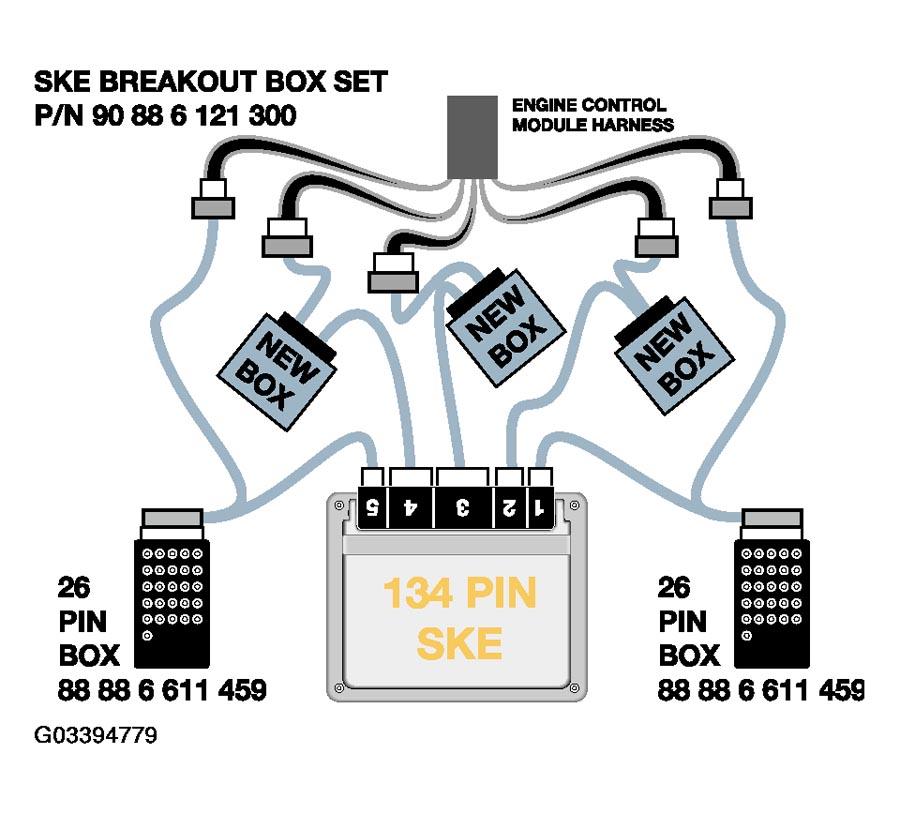 SKE BREAKOUT BOX SET
P/N 90 88 6 121 300

ENGINE CONTROL
MODULE HARNESS

NEW BOX

NEW BOX

NEW BOX

5 4 3 2 1

26
PIN
BOX
88 88 6 611 459

134 PIN
SKE

26
PIN
BOX
88 88 6 611 459

G03394779