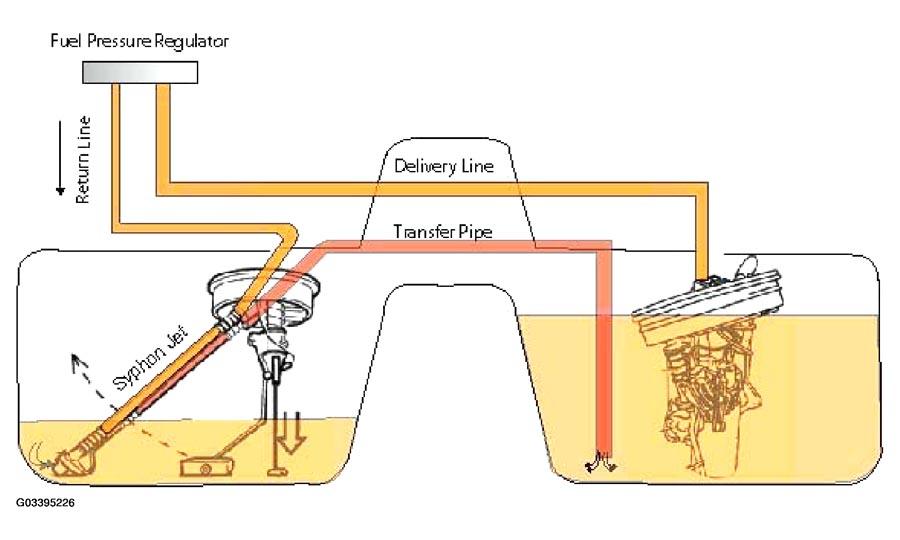 Fuel Pressure Regulator

Return Line

Delivery Line

Transfer Pipe

Syphon Jet

G03395226