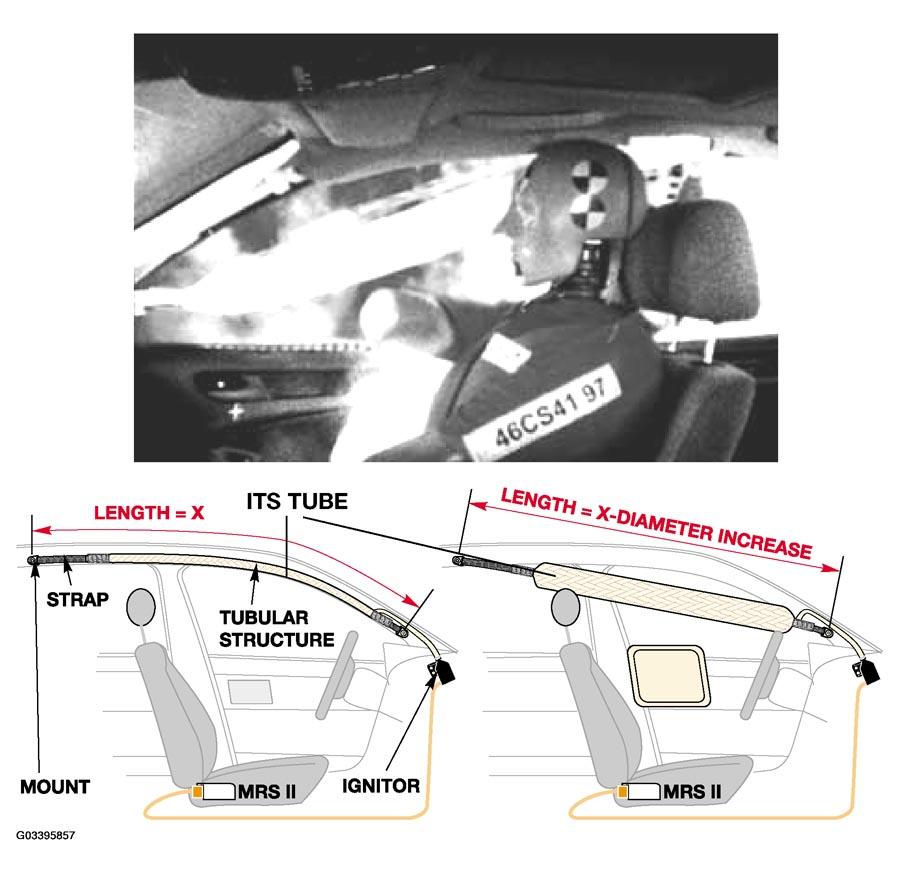 46CS41 97

LENGTH = X

ITS TUBE

LENGTH = X-DIAMETER INCREASE

STRAP

TUBULAR STRUCTURE

MOUNT

MRS II

IGNITOR

MRS II

G03395857