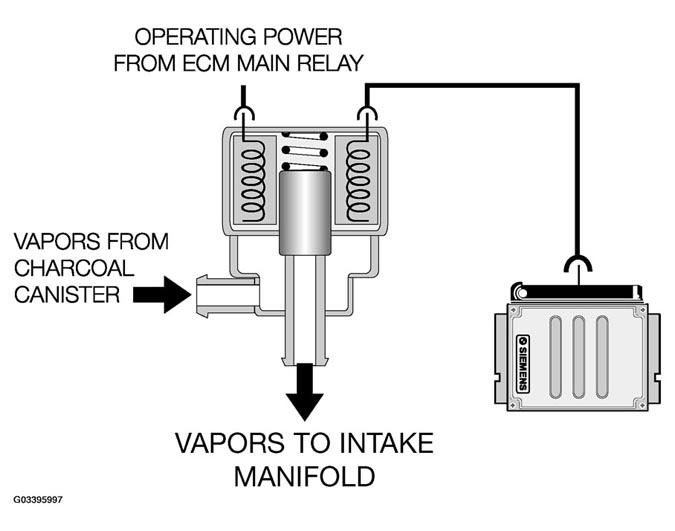 OPERATING POWER FROM ECM MAIN RELAY

VAPORS FROM CHARCOAL CANISTER

SIEMENS

VAPORS TO INTAKE MANIFOLD

G03395997