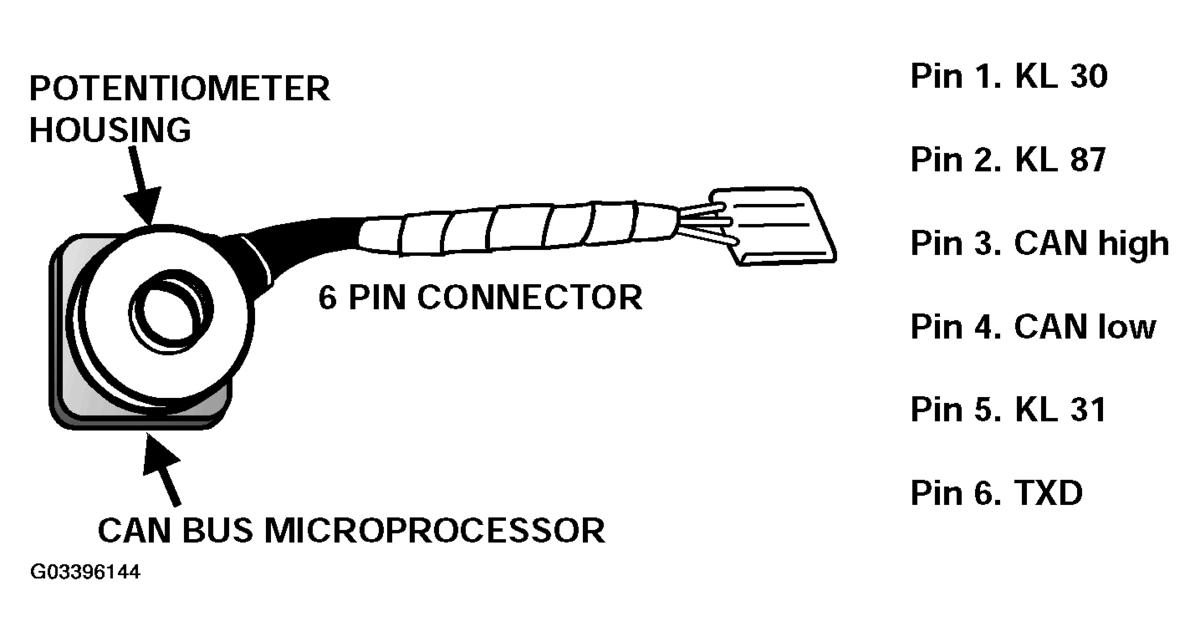 POTENTIOMETER HOUSING

6 PIN CONNECTOR

CAN BUS MICROPROCESSOR

G03396144

Pin 1. KL 30

Pin 2. KL 87

Pin 3. CAN high

Pin 4. CAN low

Pin 5. KL 31

Pin 6. TXD