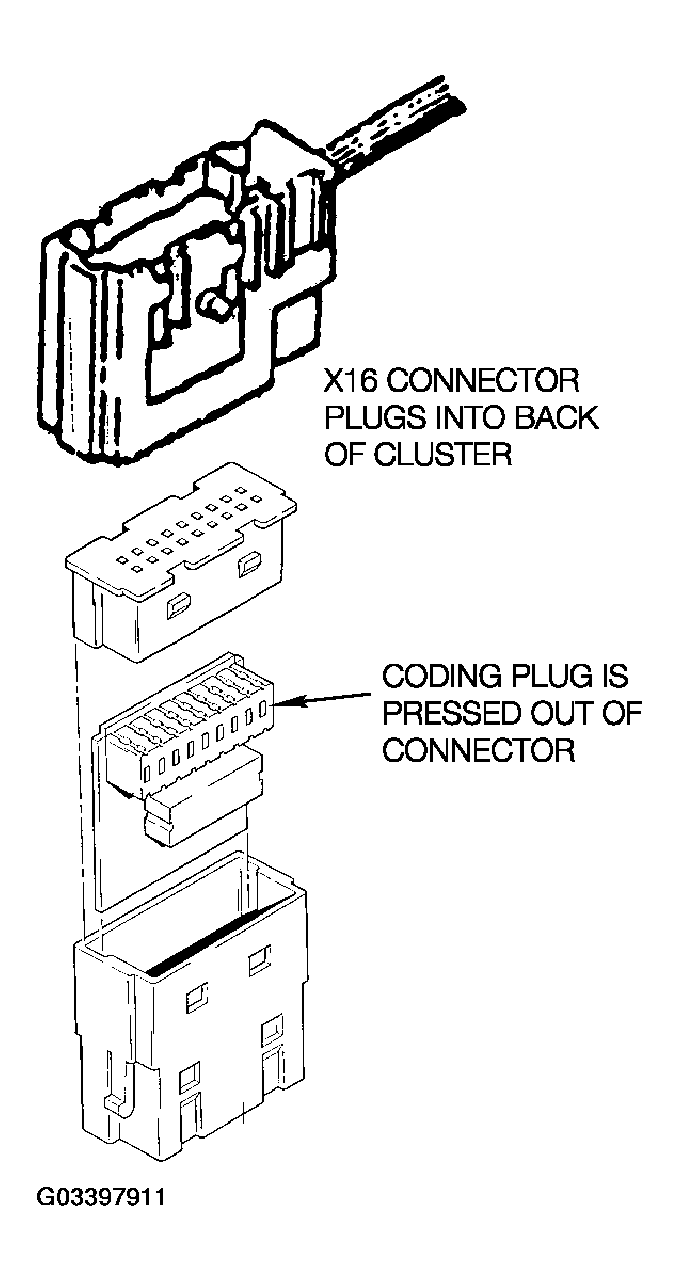 X16 CONNECTOR PLUGS INTO BACK OF CLUSTER

CODING PLUG IS PRESSED OUT OF CONNECTOR

G03397911