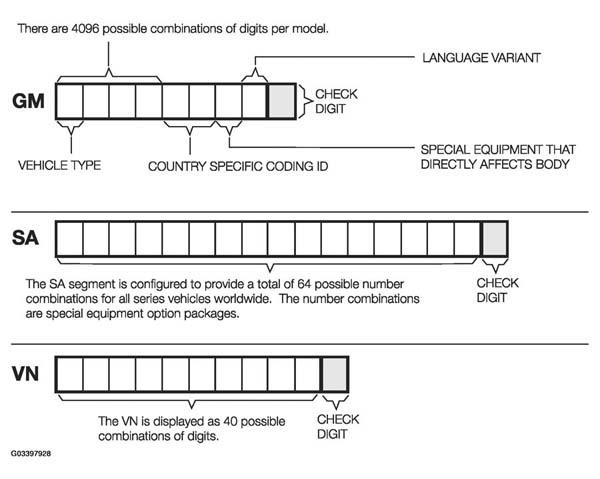 There are 4096 possible combinations of digits per model.

LANGUAGE VARIANT

GM

CHECK DIGIT

VEHICLE TYPE

COUNTRY SPECIFIC CODING ID

SPECIAL EQUIPMENT THAT DIRECTLY AFFECTS BODY

SA

The SA segment is configured to provide a total of 64 possible number combinations for all series vehicles worldwide. The number combinations are special equipment option packages.

CHECK DIGIT

VN

The VN is displayed as 40 possible combinations of digits.

CHECK DIGIT

G03397928