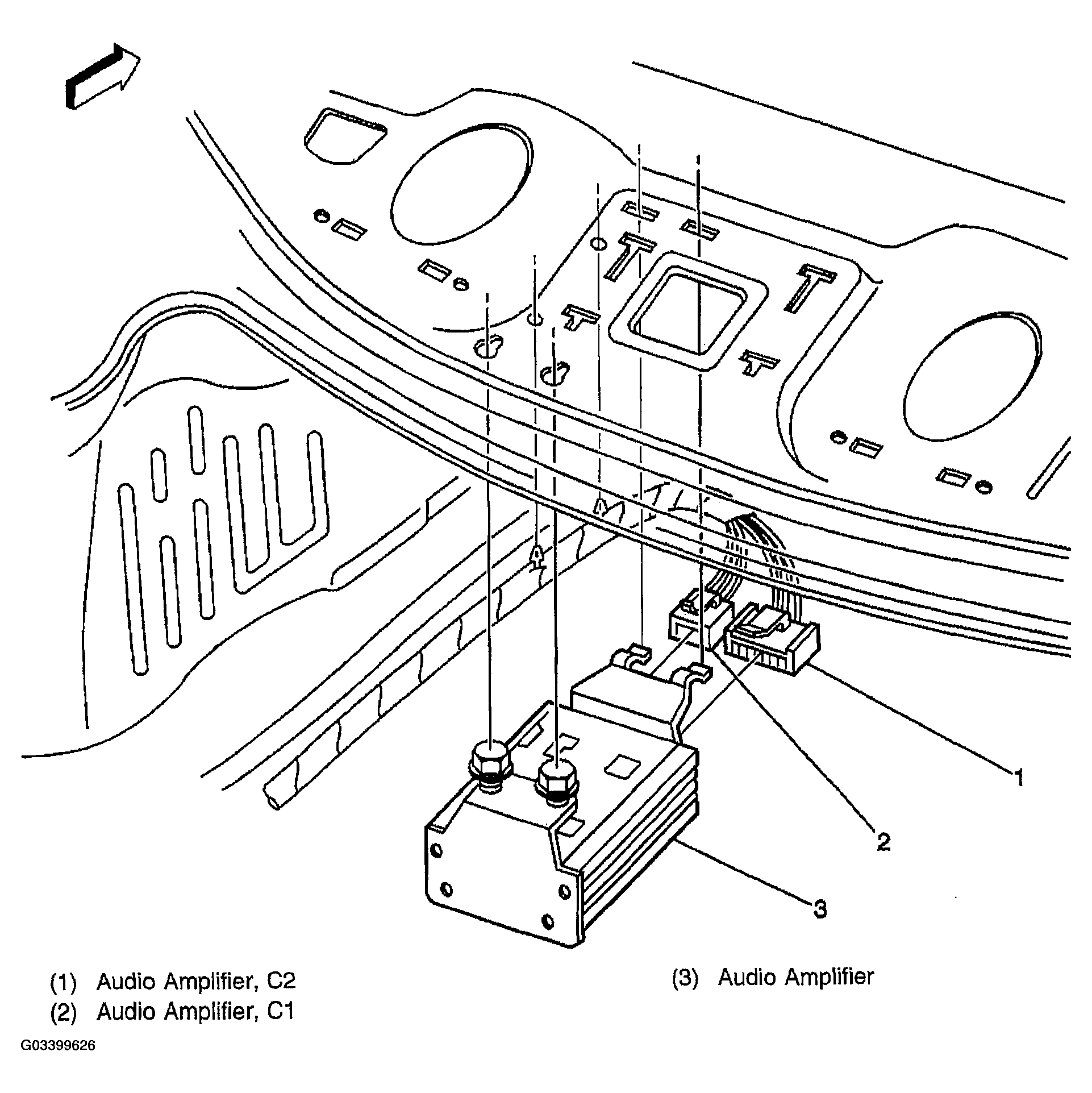 1

2

3

(1) Audio Amplifier, C2
(2) Audio Amplifier, C1

(3) Audio Amplifier

G03399626